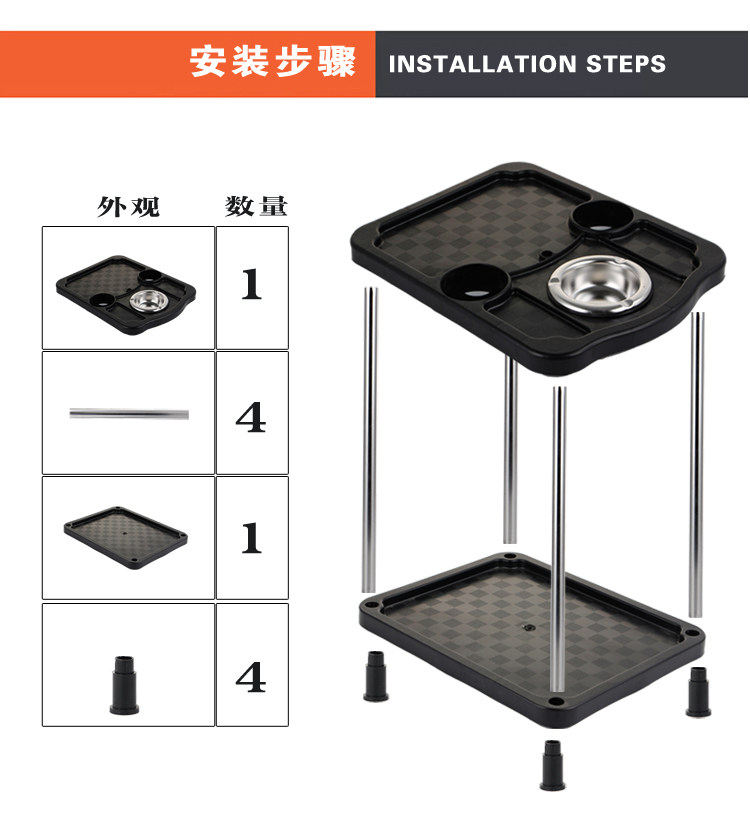 安装步骤 INSTALLATION STEPS

| 外观 | 数量 |
|---|---|
| | 1 |
| | 4 |
| | 1 |
| | 4 |