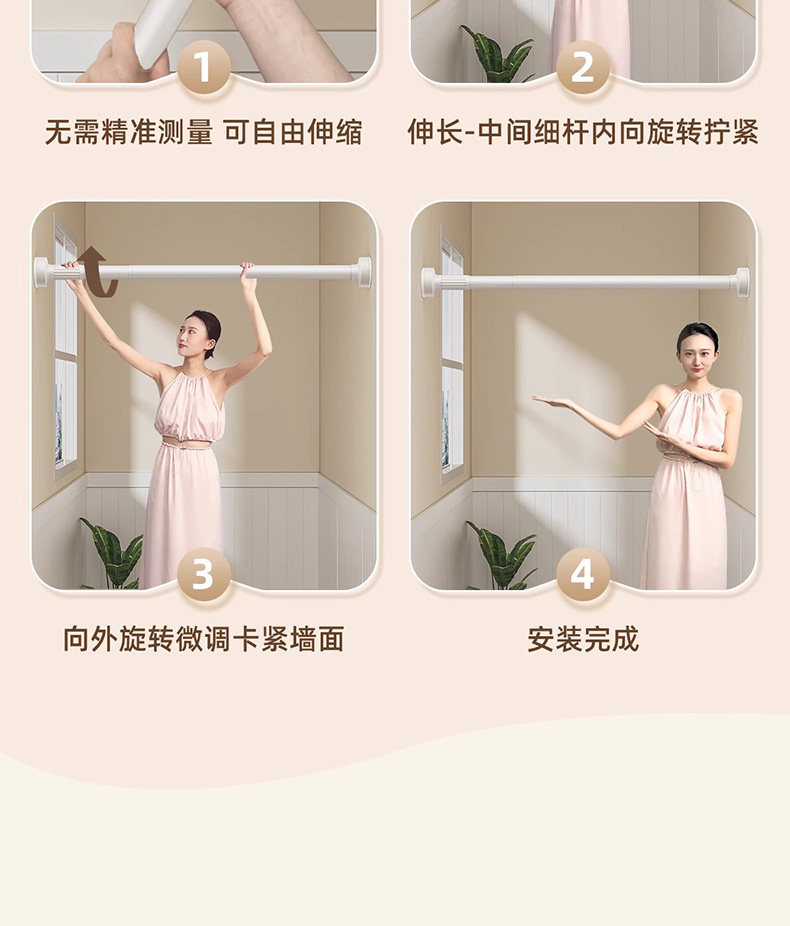 1

无需精准测量 可自由伸缩

2

伸长-中间细杆内向旋转拧紧

3

向外旋转微调卡紧墙面

4

安装完成