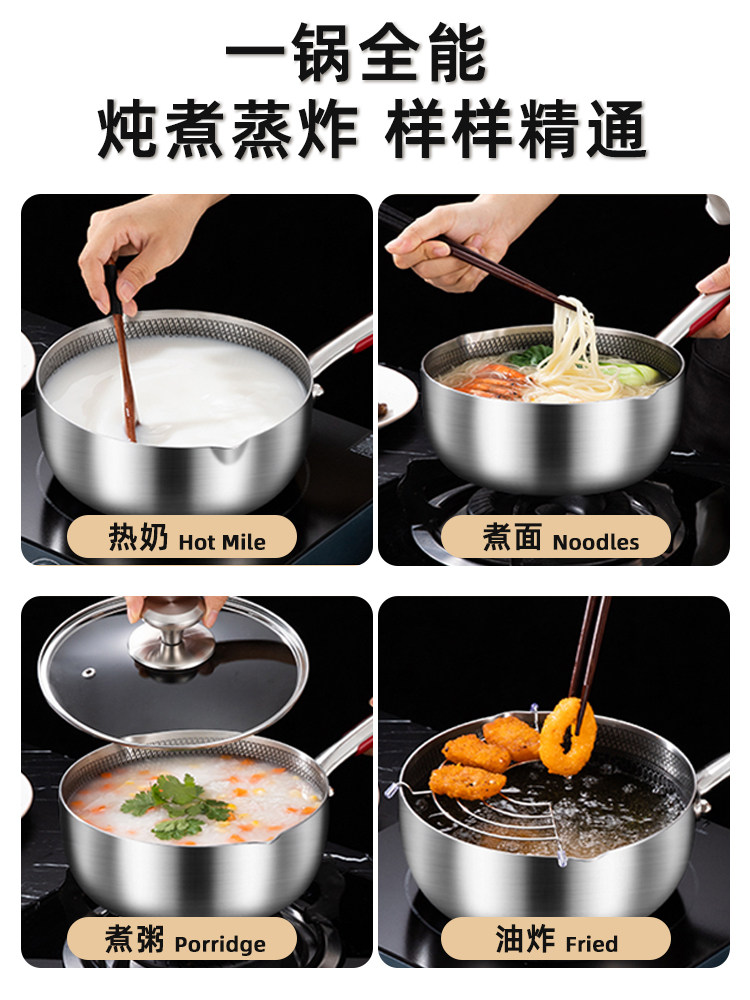 一锅全能
炖煮蒸炸 样样精通

热奶 Hot Mile

煮面 Noodles

煮粥 Porridge

油炸 Fried