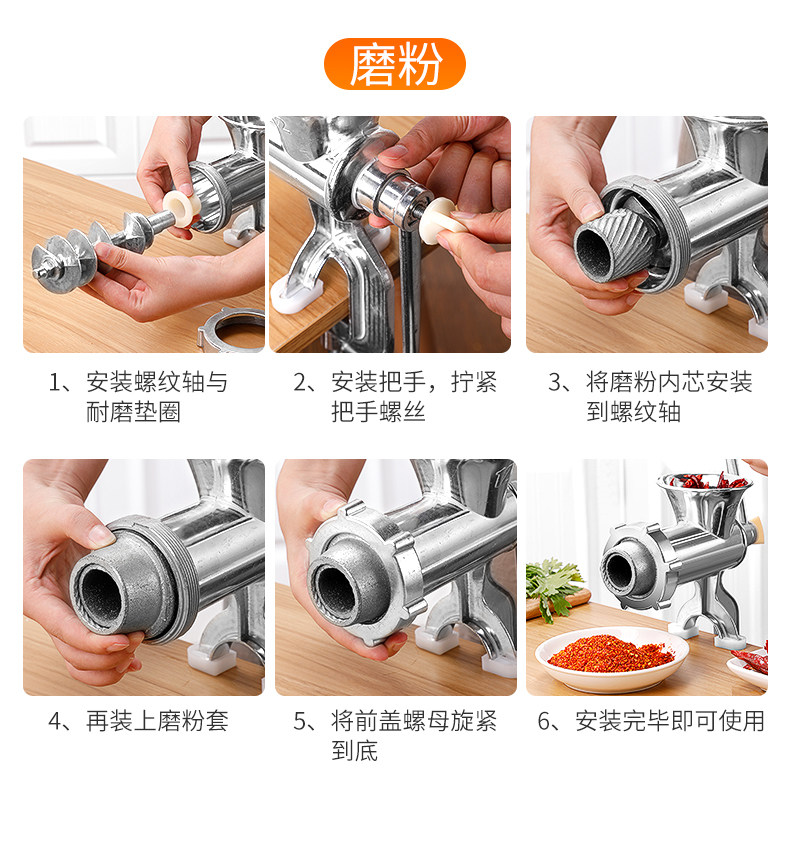 磨粉

1、安装螺纹轴与耐磨垫圈

2、安装把手，拧紧把手螺丝

3、将磨粉内芯安装到螺纹轴

4、再装上磨粉套

5、将前盖螺母旋紧到底

6、安装完毕即可使用