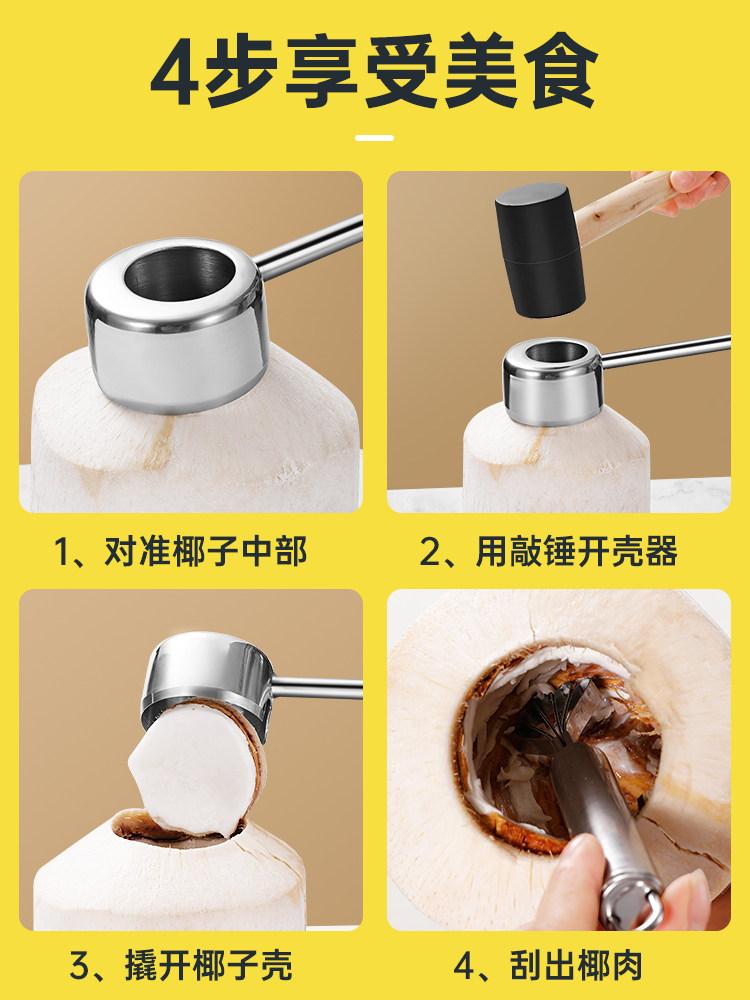 4步享受美食

1、对准椰子中部

2、用敲锤开壳器

3、撬开椰子壳

4、刮出椰肉