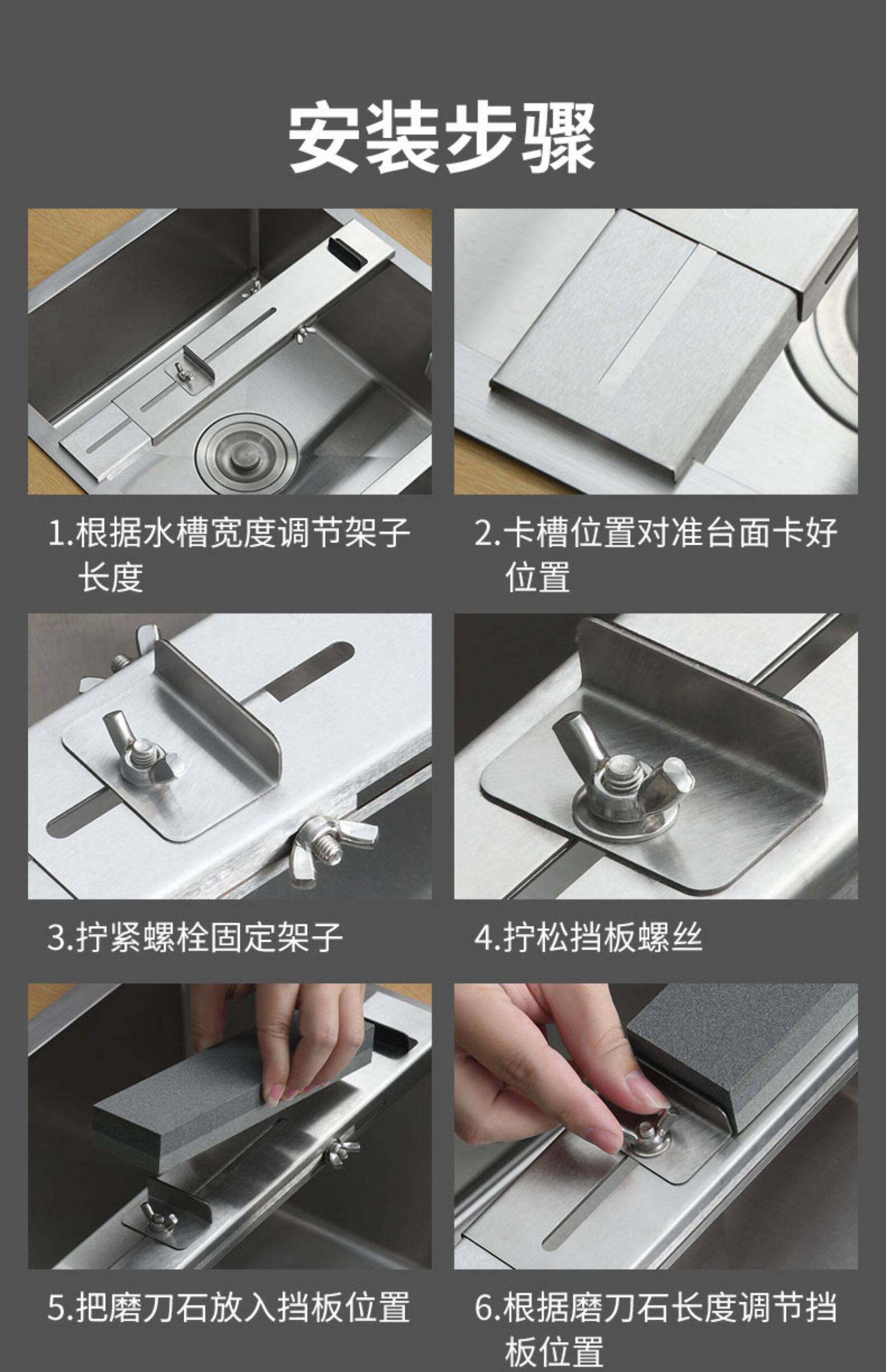 安装步骤

1.根据水槽宽度调节架子长度

2.卡槽位置对准台面卡好位置

3.拧紧螺栓固定架子

4.拧松挡板螺丝

5.把磨刀石放入挡板位置

6.根据磨刀石长度调节挡板位置