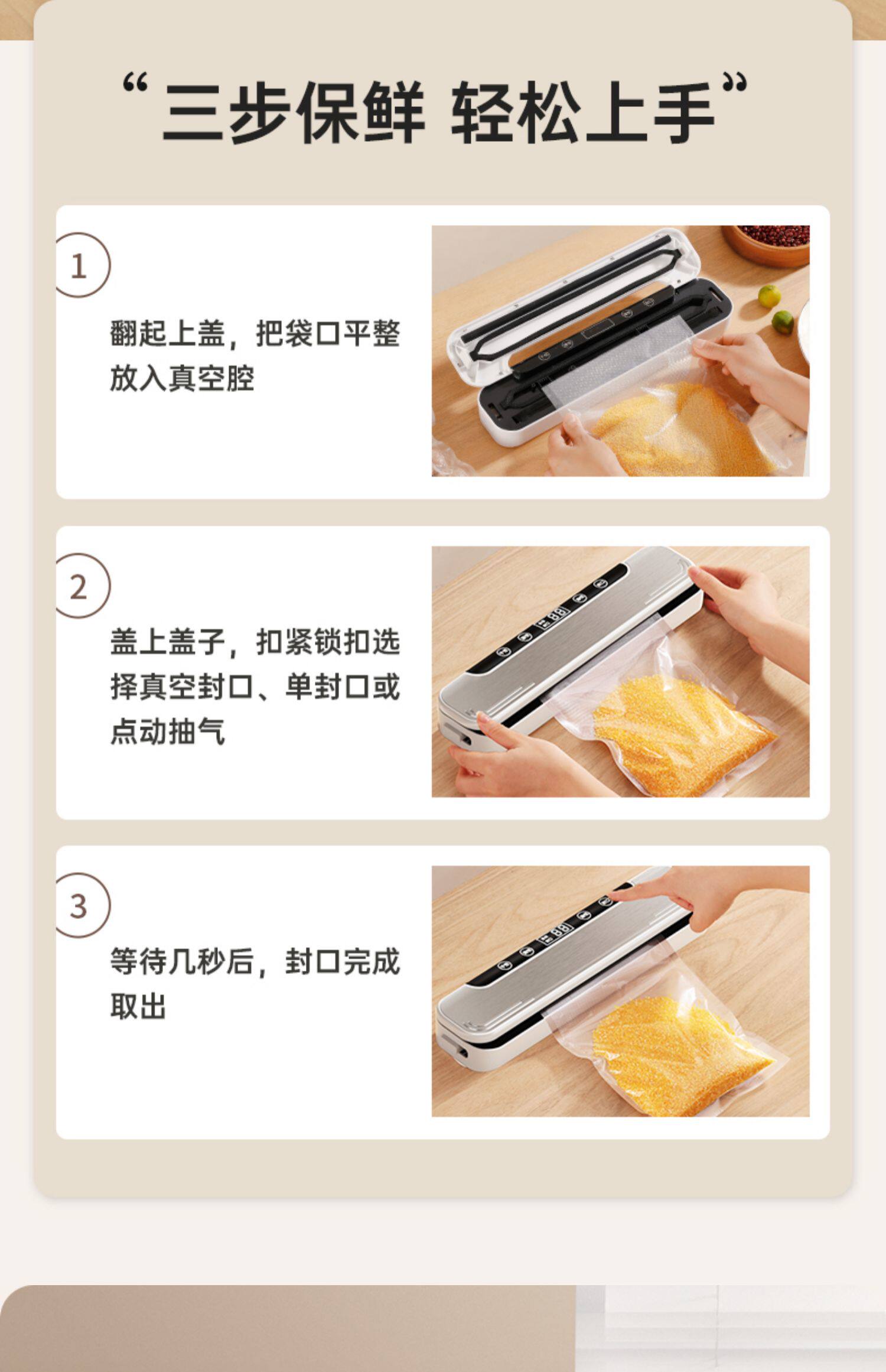 “三步保鲜 轻松上手”

1

翻起上盖，把袋口平整放入真空腔

2

盖上盖子，扣紧锁扣选择真空封口、单封口或点动抽气

3

等待几秒后，封口完成取出