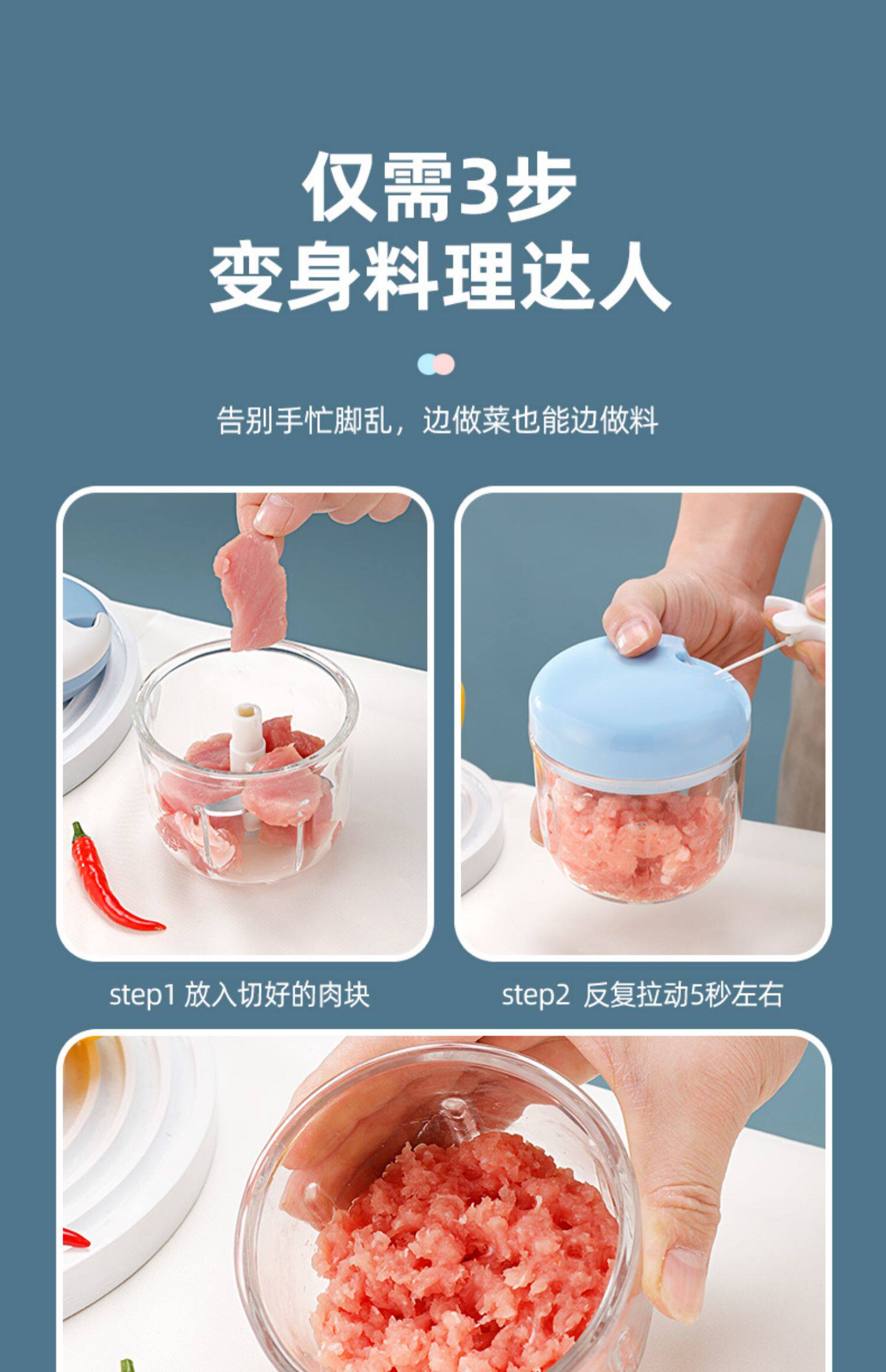 仅需3步
变身料理达人

告别手忙脚乱，边做菜也能边做料

step1 放入切好的肉块

step2 反复拉动5秒左右