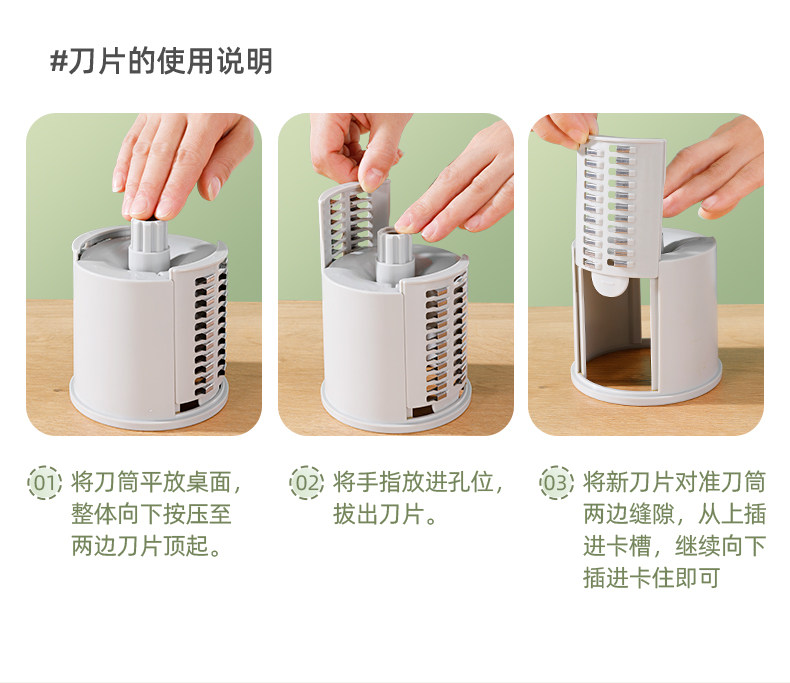 #刀片的使用说明

01 将刀筒平放桌面，整体向下按压至两边刀片顶起。

02 将手指放进孔位，拔出刀片。

03 将新刀片对准刀筒两边缝隙，从上插进卡槽，继续向下插进卡住即可