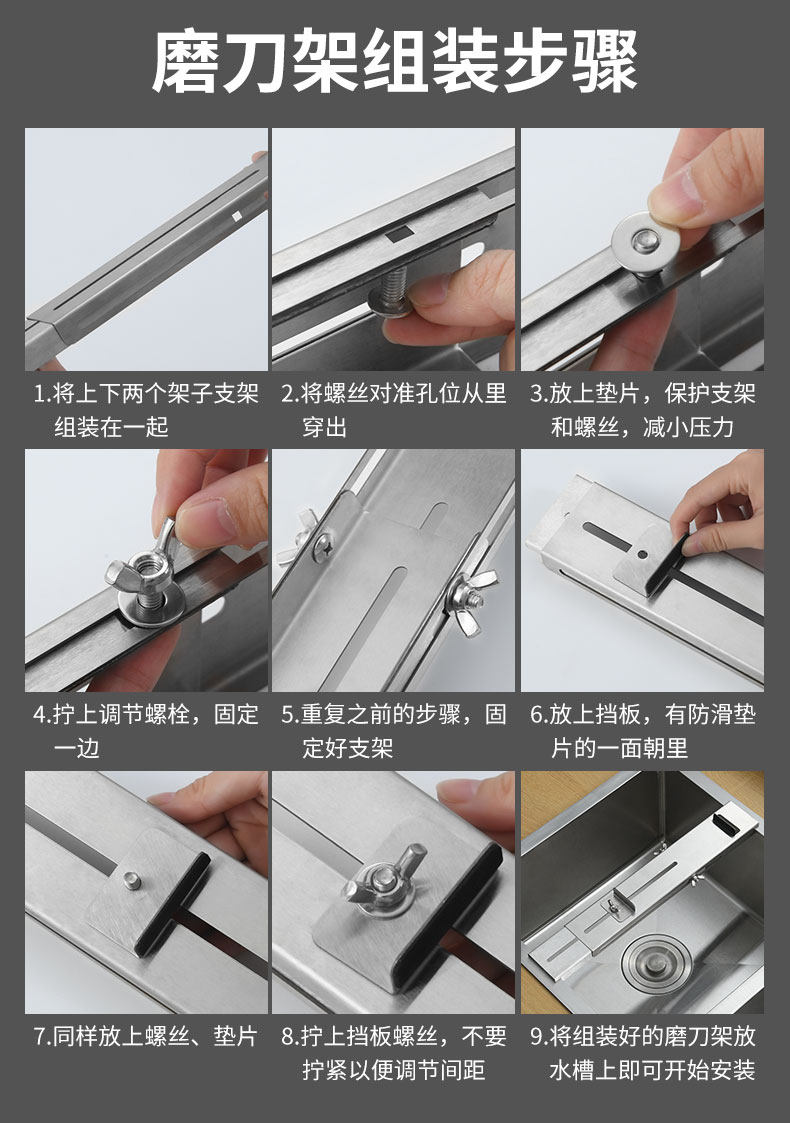 磨刀架组装步骤

1.将上下两个架子支架组装在一起

2.将螺丝对准孔位从里穿出

3.放上垫片，保护支架和螺丝，减小压力

4.拧上调节螺栓，固定一边

5.重复之前的步骤，固定好支架

6.放上挡板，有防滑垫片的一面朝里

7.同样放上螺丝、垫片

8.拧上挡板螺丝，不要拧紧以便调节间距

9.将组装好的磨刀架放水槽上即可开始安装