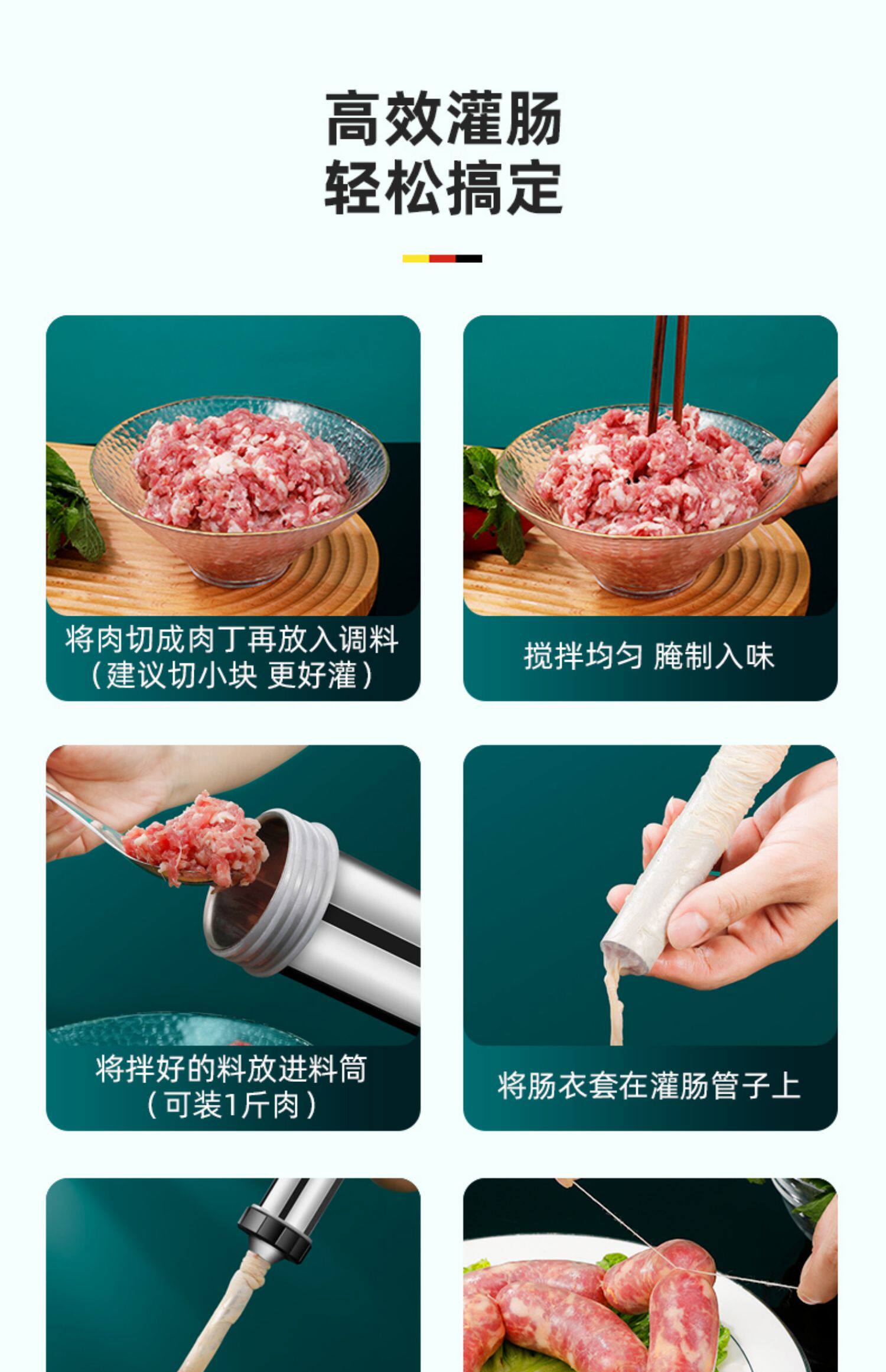 高效灌肠
轻松搞定

将肉切成肉丁再放入调料
（建议切小块 更好灌）

搅拌均匀 腌制入味

将拌好的料放进料筒
（可装1斤肉）

将肠衣套在灌肠管子上