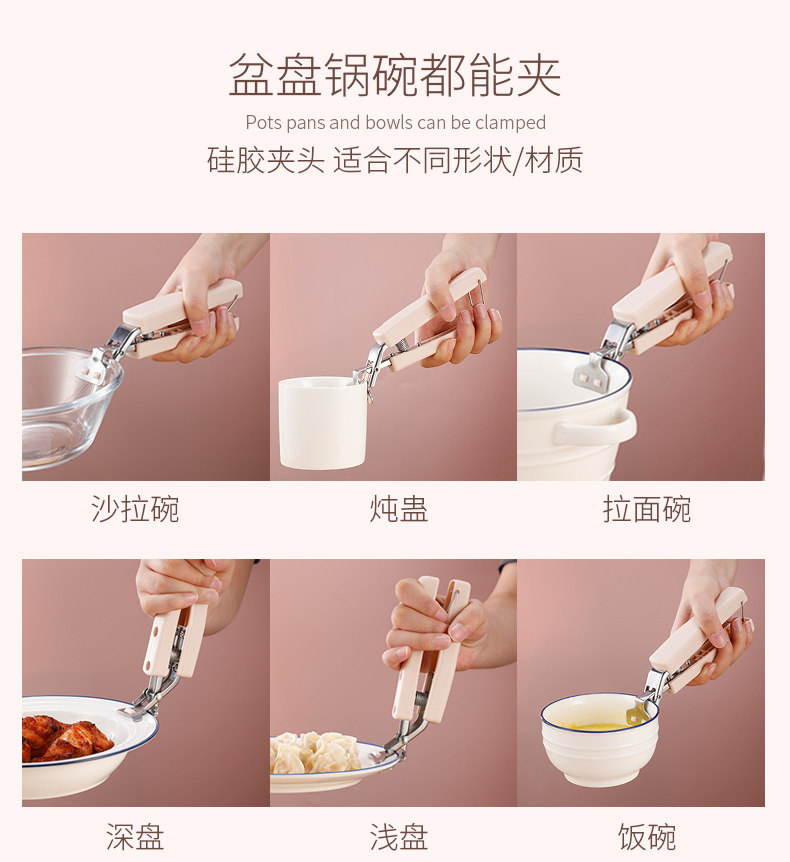 盆盘锅碗都能夹

Pots pans and bowls can be clamped

硅胶夹头 适合不同形状/材质

沙拉碗

炖盅

拉面碗

深盘

浅盘

饭碗