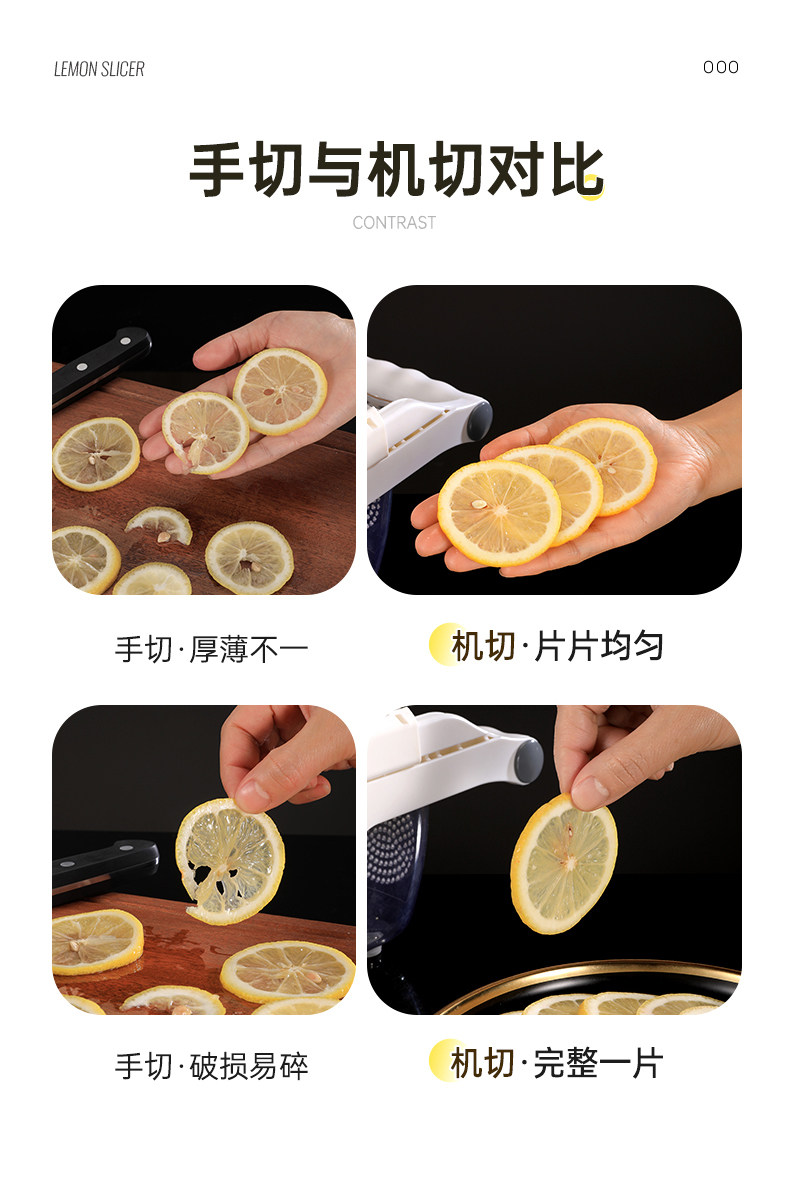 LEMON SLICER

OOO

手切与机切对比

CONTRAST

手切·厚薄不一

机切·片片均匀

手切·破损易碎

机切·完整一片