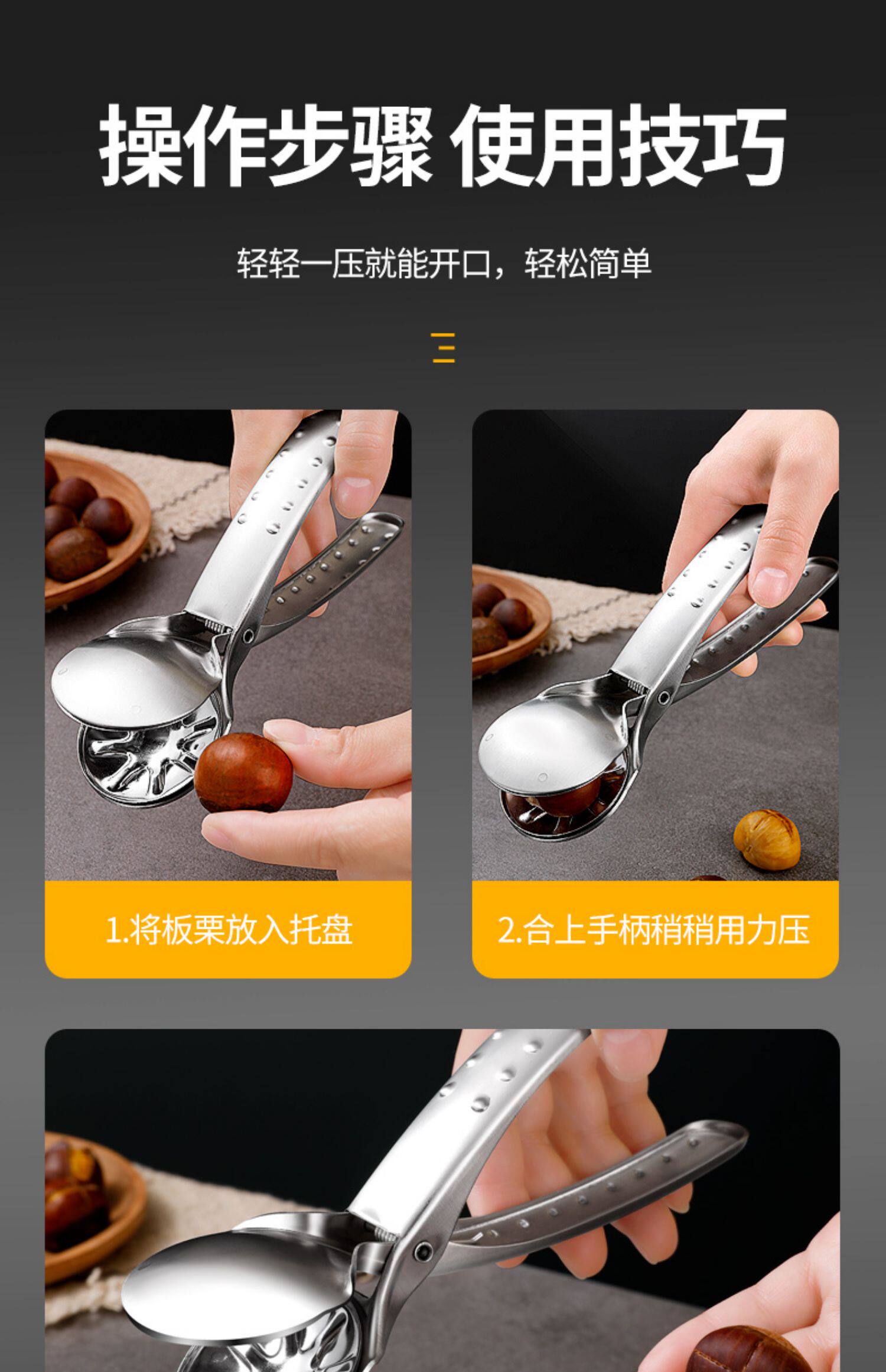 操作步骤 使用技巧

轻轻一压就能开口，轻松简单

三

1.将板栗放入托盘

2.合上手柄稍稍用力压