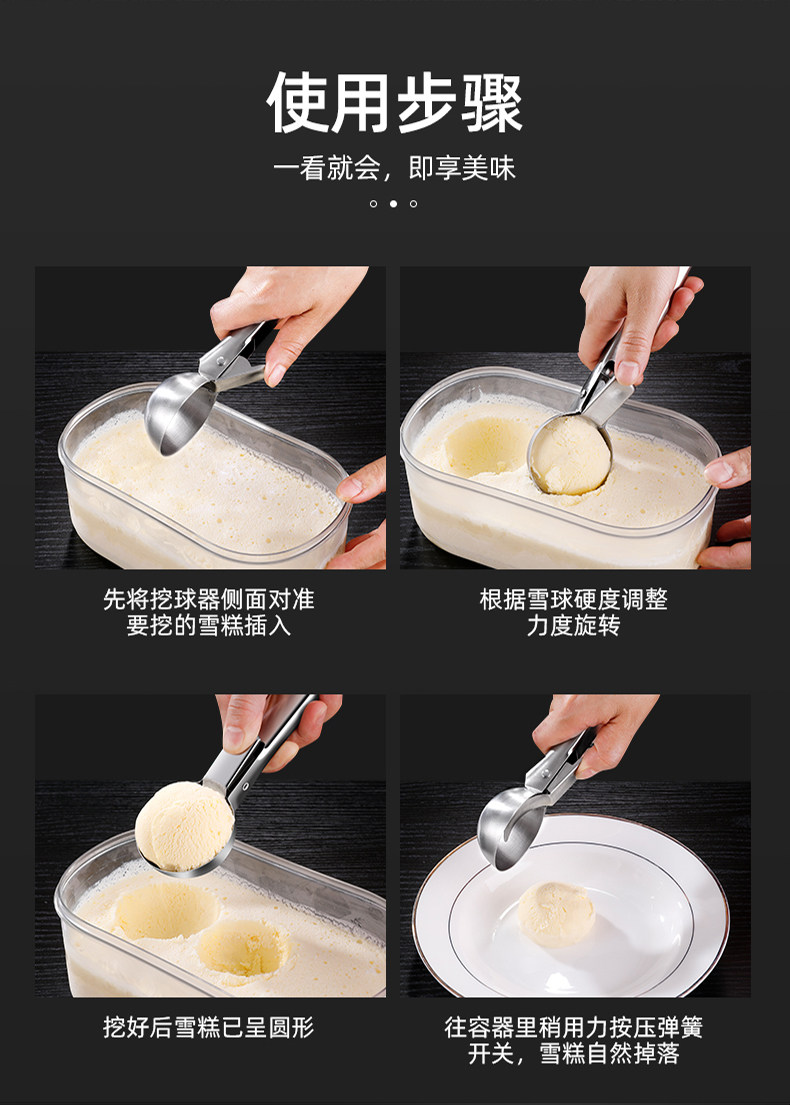 使用步骤

一看就会，即享美味

先将挖球器侧面对准要挖的雪糕插入

根据雪球硬度调整力度旋转

挖好后雪糕已呈圆形

往容器里稍用力按压弹簧开关，雪糕自然掉落