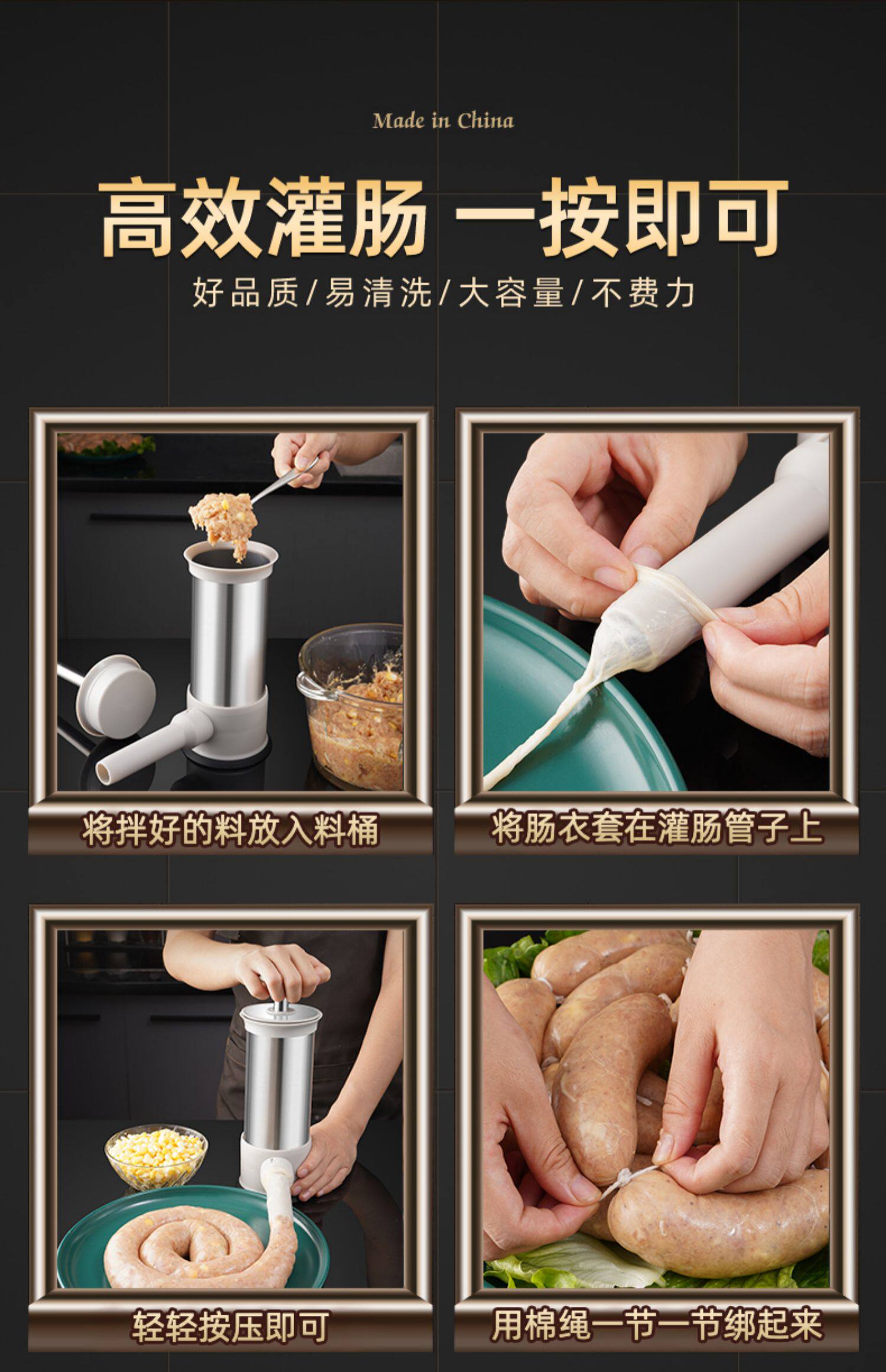 Made in China

高效灌肠 一按即可

好品质/易清洗/大容量/不费力

将拌好的料放入料桶

将肠衣套在灌肠管子上

轻轻按压即可

用棉绳一节一节绑起来