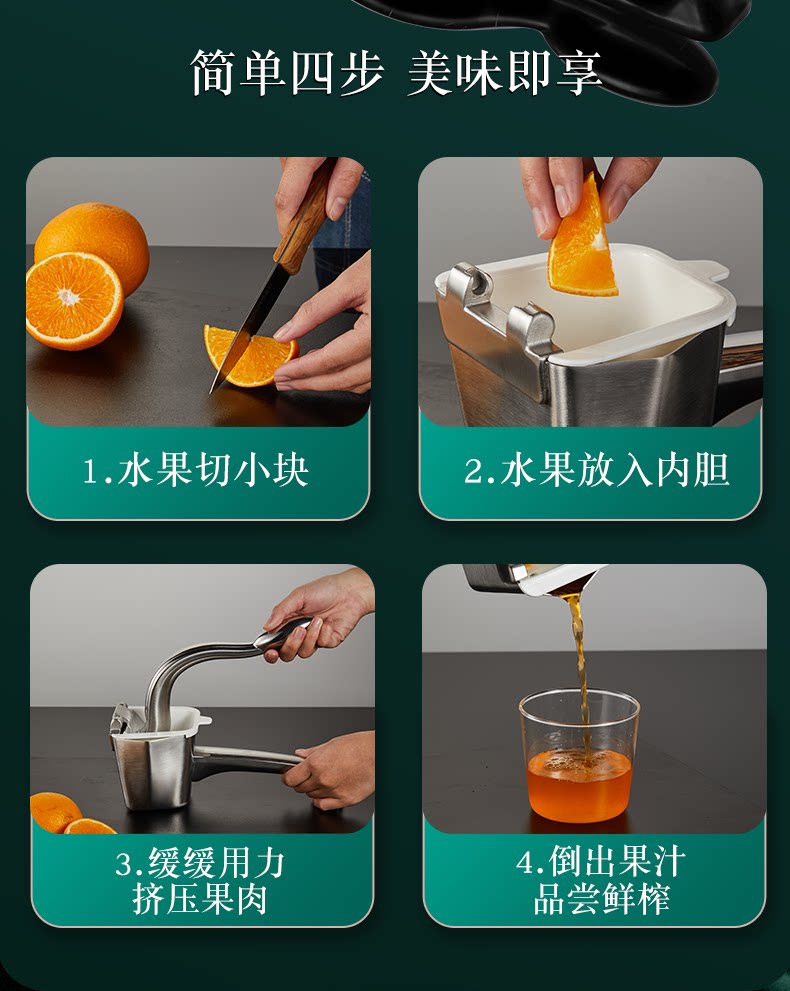 简单四步 美味即享

1.水果切小块

2.水果放入内胆

3.缓缓用力
挤压果肉

4.倒出果汁
品尝鲜榨