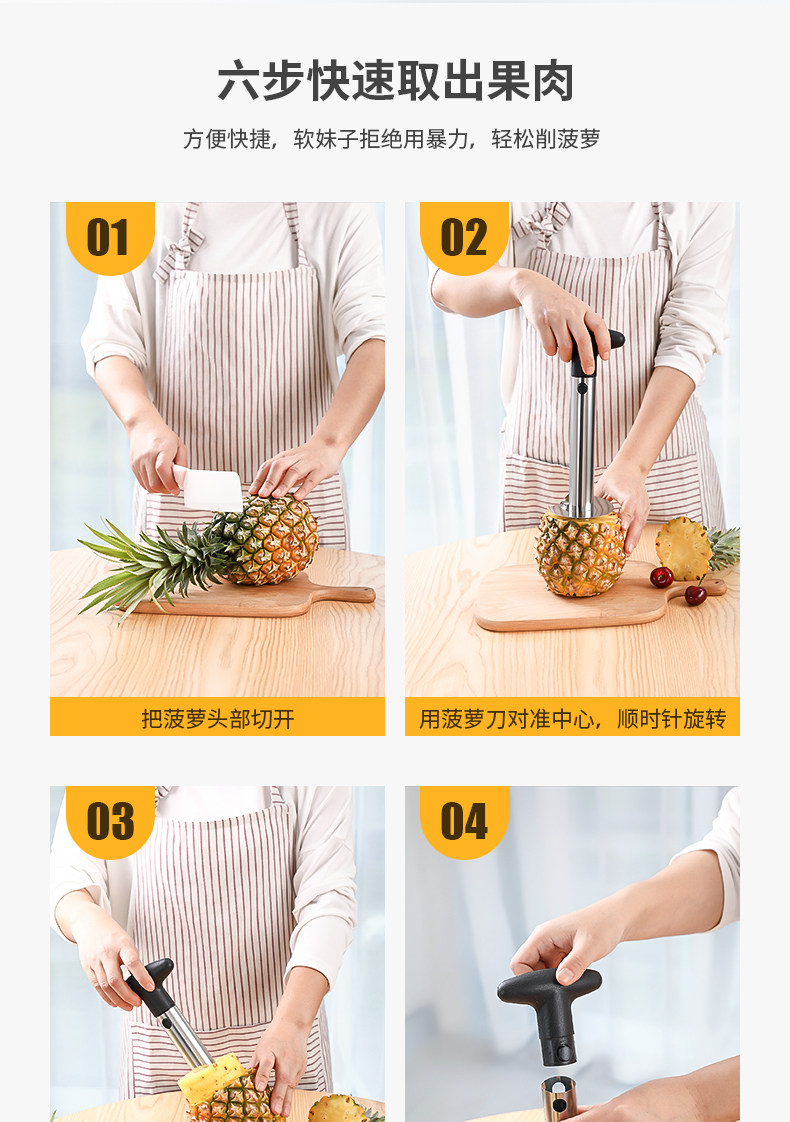 六步快速取出果肉

方便快捷，软妹子拒绝用暴力，轻松削菠萝

01

把菠萝头部切开

02

用菠萝刀对准中心，顺时针旋转

03

04