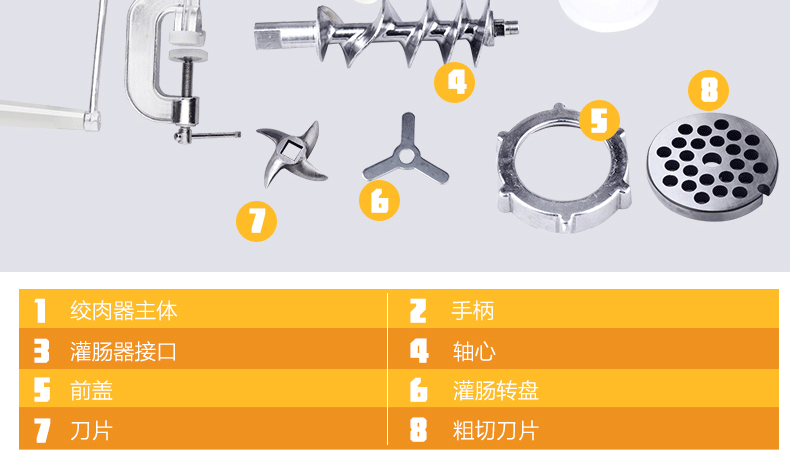 4
8
5
6
7

| 1 绞肉器主体 | 2 手柄 |
|---|---|
| 3 灌肠器接口 | 4 轴心 |
| 5 前盖 | 6 灌肠转盘 |
| 7 刀片 | 8 粗切刀片 |