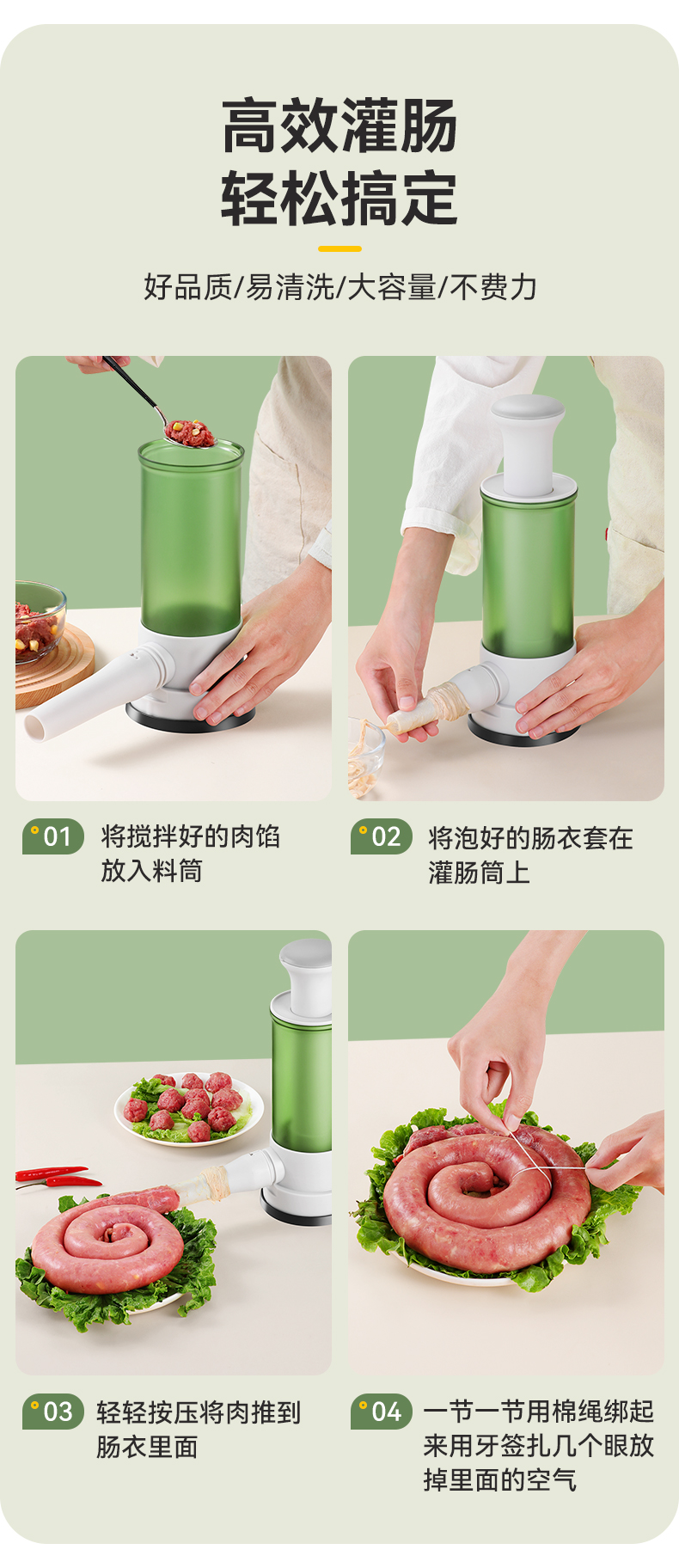 高效灌肠
轻松搞定

好品质/易清洗/大容量/不费力

01 将搅拌好的肉馅放入料筒

02 将泡好的肠衣套在灌肠筒上

03 轻轻按压将肉推到肠衣里面

04 一节一节用棉绳绑起来用牙签扎几个眼放掉里面的空气