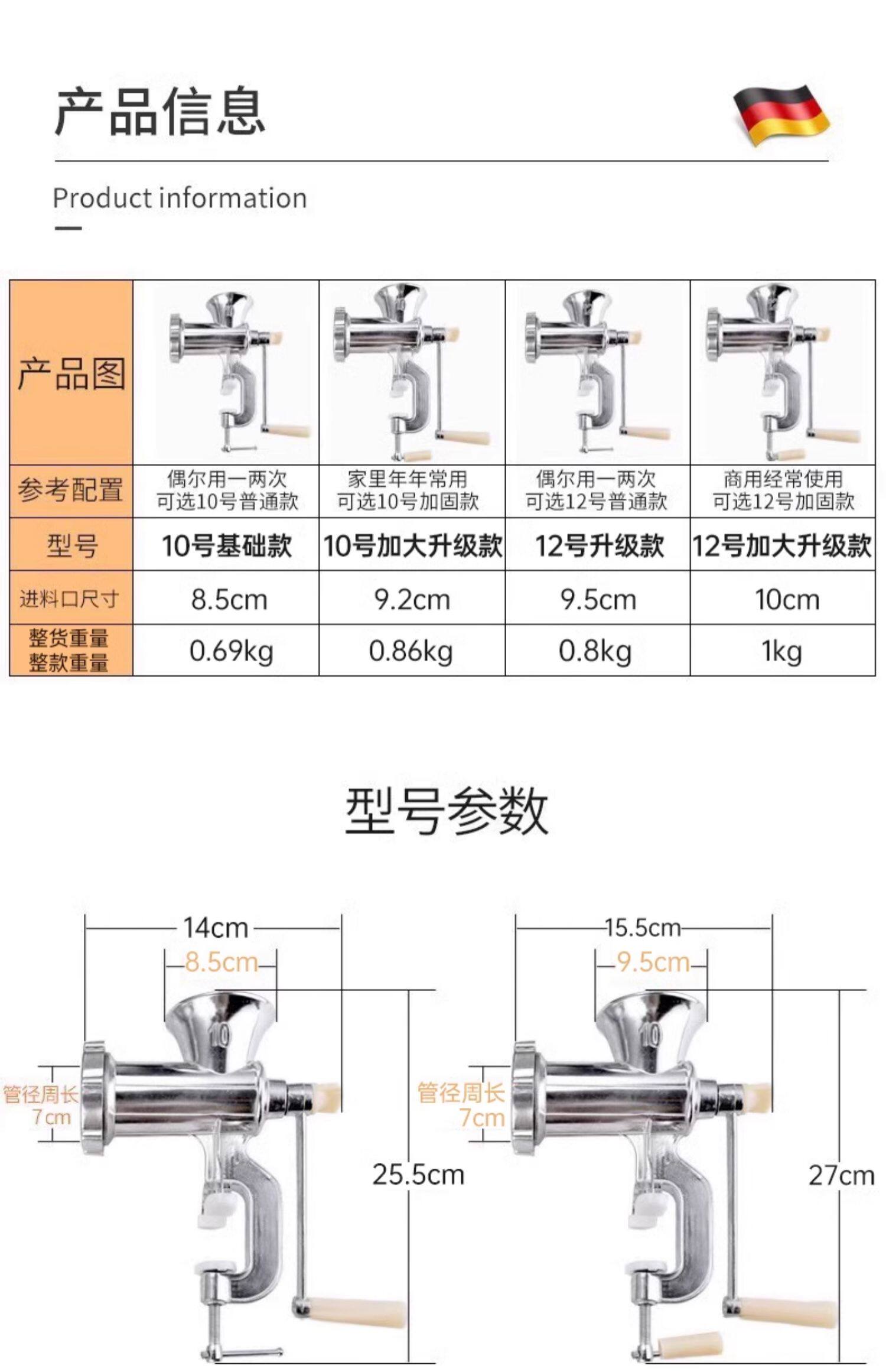 产品信息

Product information

| 产品图 | | | | |
|---|---|---|---|---|
| 参考配置 | 偶尔用一两次 可选10号普通款 | 家里年年常用 可选10号加固款 | 偶尔用一两次 可选12号普通款 | 商用经常使用 可选12号加固款 |
| 型号 | 10号基础款 | 10号加大升级款 | 12号升级款 | 12号加大升级款 |
| 进料口尺寸 | 8.5cm | 9.2cm | 9.5cm | 10cm |
| 整货重量 整款重量 | 0.69kg | 0.86kg | 0.8kg | 1kg |

型号参数

14cm
8.5cm
10
管径周长 7cm
25.5cm

15.5cm
9.5cm
10
管径周长 7cm
27cm