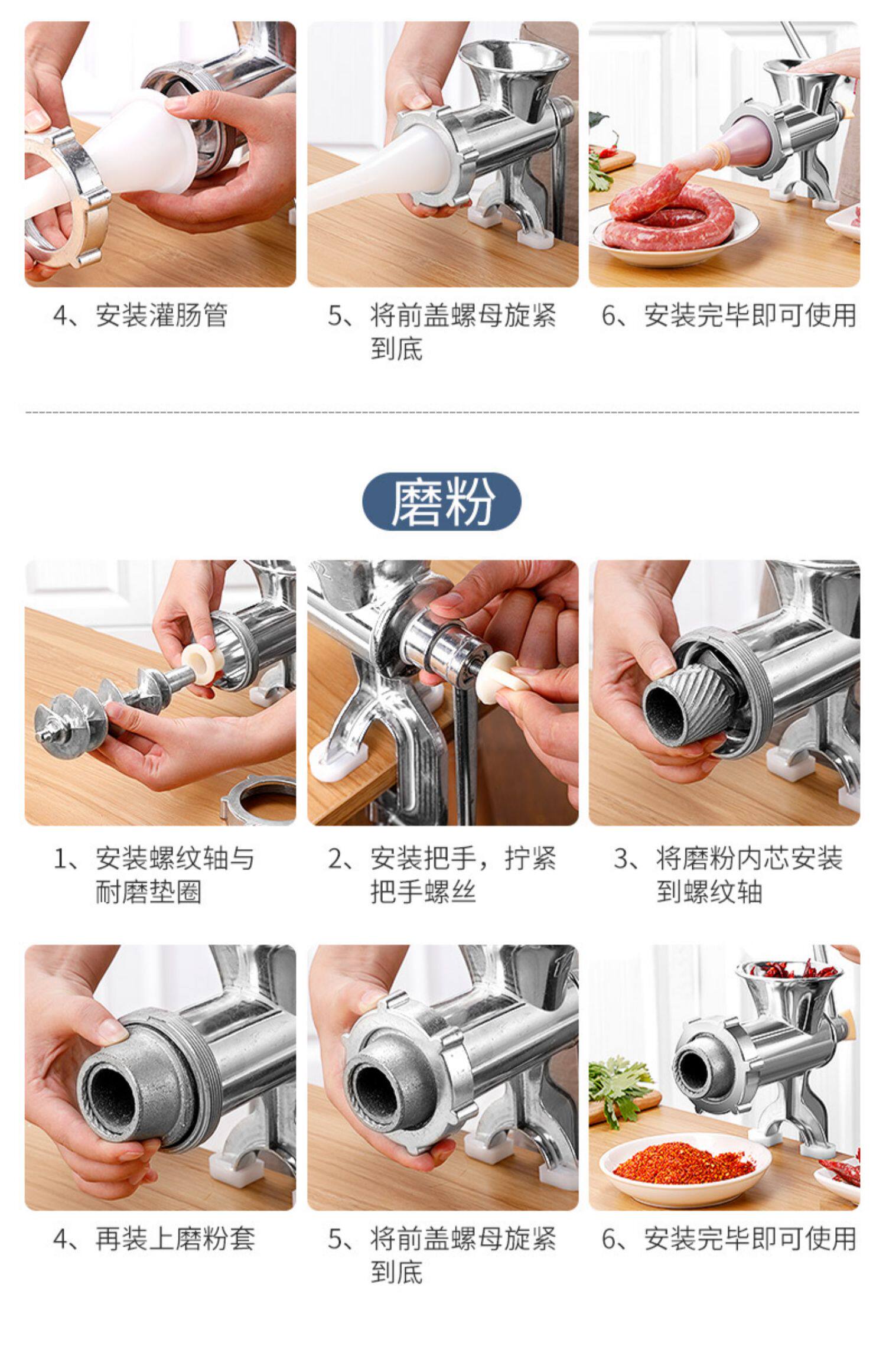 4、安装灌肠管

5、将前盖螺母旋紧到底

6、安装完毕即可使用

磨粉

1、安装螺纹轴与耐磨垫圈

2、安装把手，拧紧把手螺丝

3、将磨粉内芯安装到螺纹轴

4、再装上磨粉套

5、将前盖螺母旋紧到底

6、安装完毕即可使用