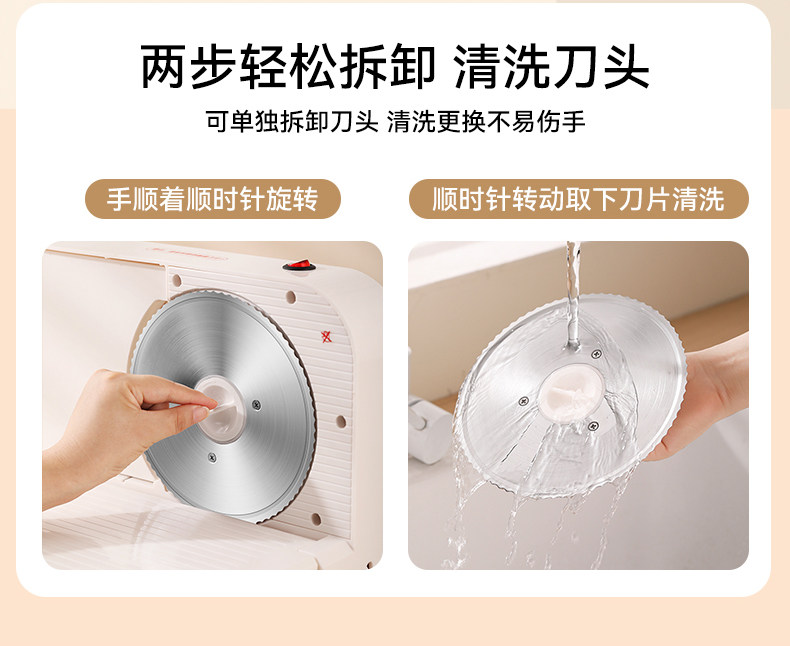 两步轻松拆卸 清洗刀头

可单独拆卸刀头 清洗更换不易伤手

手顺着顺时针旋转

顺时针转动取下刀片清洗