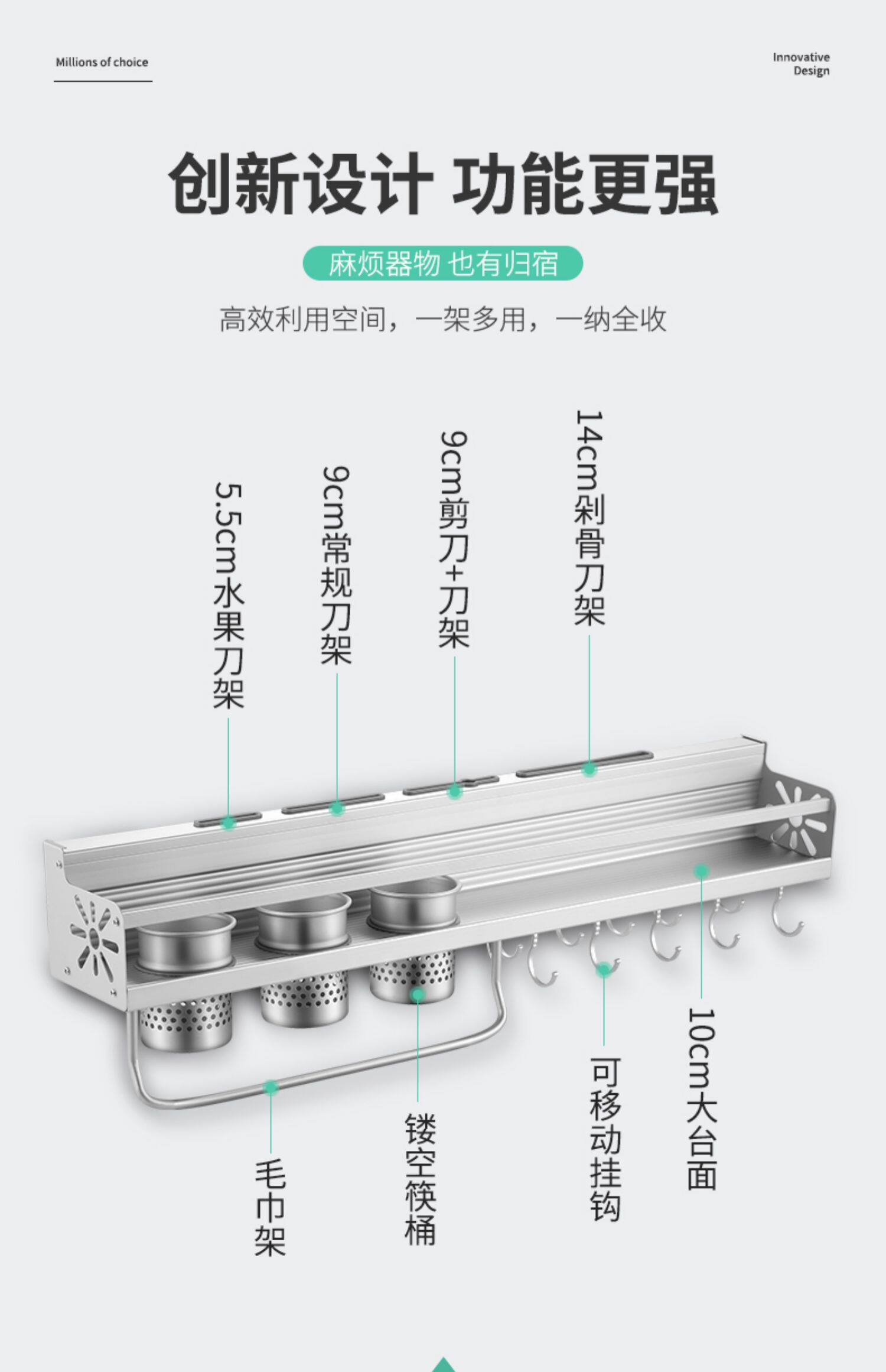 Millions of choice

Innovative Design

创新设计 功能更强

麻烦器物 也有归宿

高效利用空间，一架多用，一纳全收

5.5cm水果刀架

9cm常规刀架

9cm剪刀+刀架

14cm剁骨刀架

毛巾架

镂空筷桶

可移动挂钩

10cm大台面