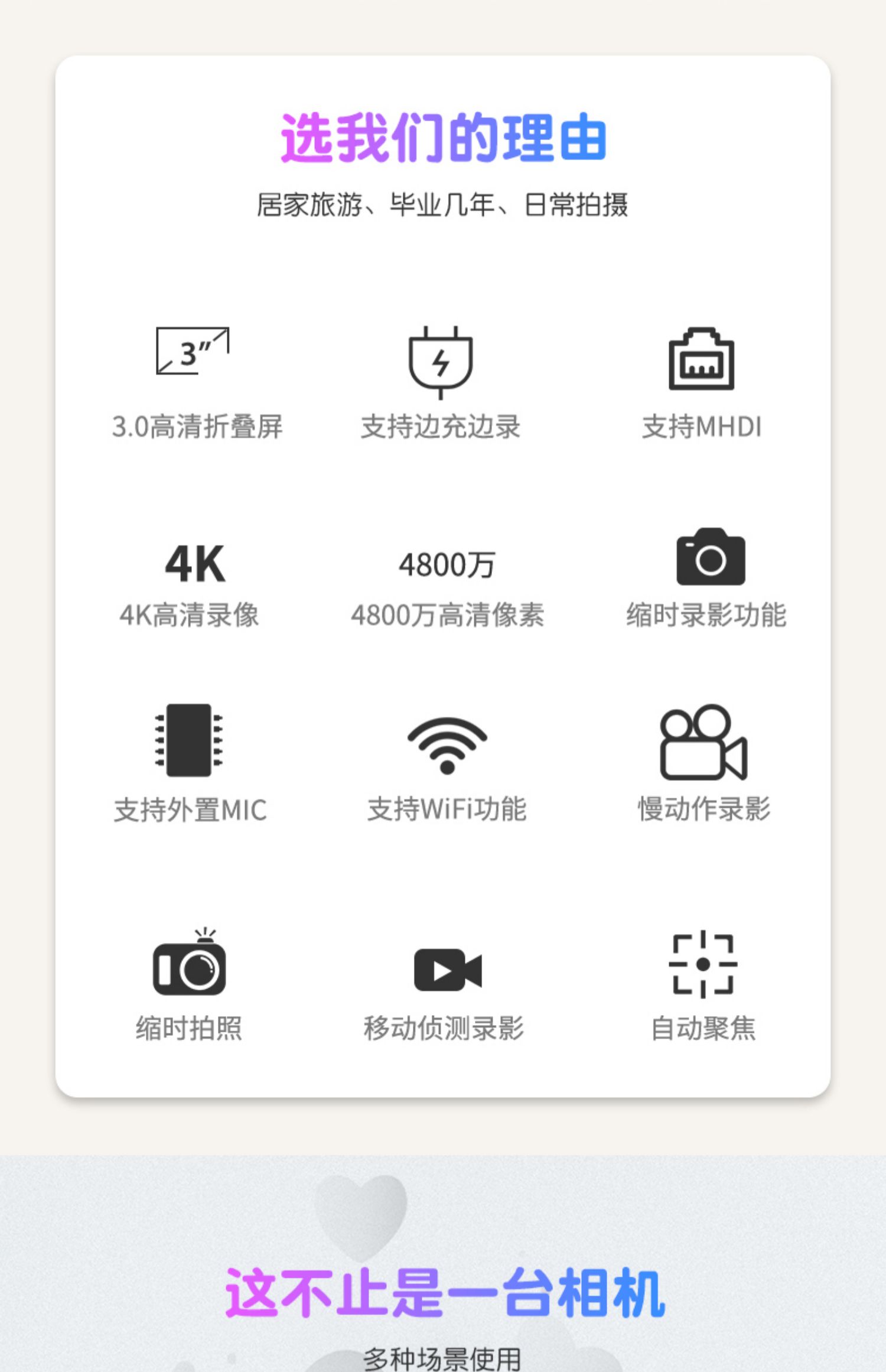 选我们的理由

居家旅游、毕业几年、日常拍摄

3"

3.0高清折叠屏

支持边充边录

支持MHDI

4K

4K高清录像

4800万

4800万高清像素

缩时录影功能

支持外置MIC

支持WiFi功能

慢动作录影

缩时拍照

移动侦测录影

自动聚焦

这不止是一台相机

多种场景使用