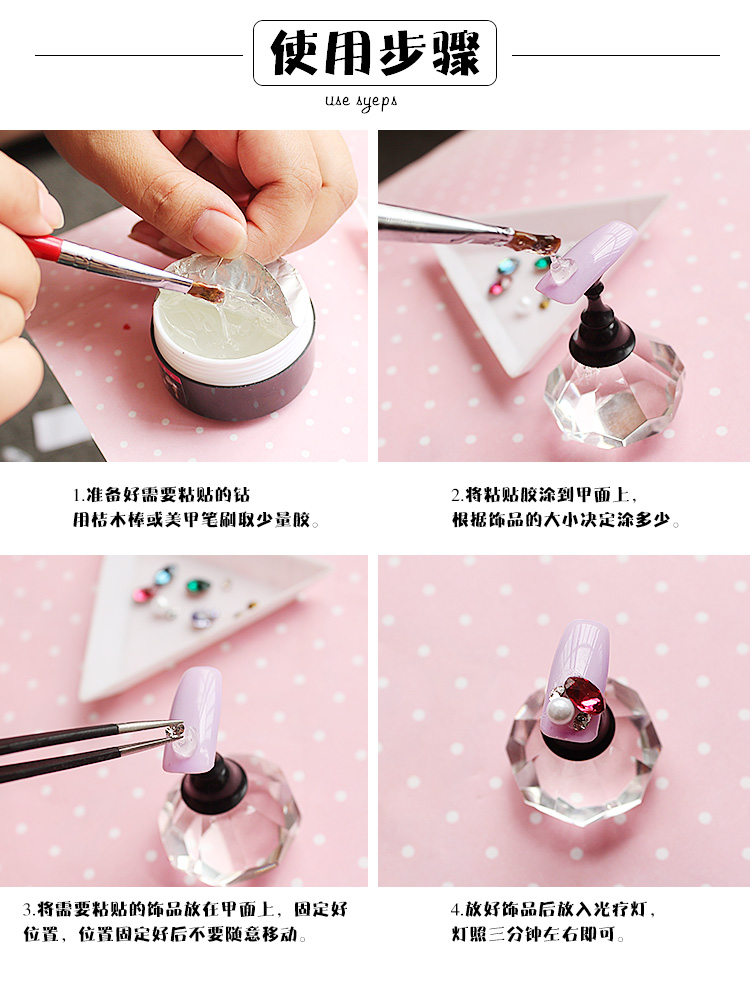 使用步骤

use syeps

1.准备好需要粘贴的钻
用桔木棒或美甲笔刷取少量胶。

2.将粘贴胶涂到甲面上，
根据饰品的大小决定涂多少。

3.将需要粘贴的饰品放在甲面上，固定好位置，位置固定好后不要随意移动。

4.放好饰品后放入光疗灯，
灯照三分钟左右即可。