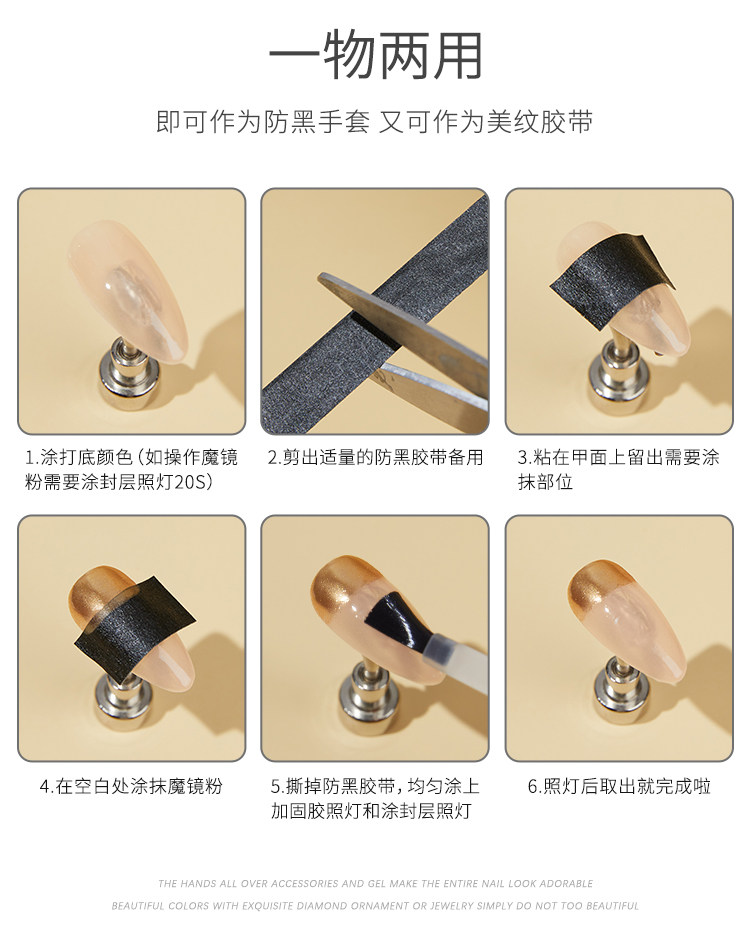 一物两用

即可作为防黑手套 又可作为美纹胶带

1.涂打底颜色（如操作魔镜粉需要涂封层照灯20S）

2.剪出适量的防黑胶带备用

3.粘在甲面上留出需要涂抹部位

4.在空白处涂抹魔镜粉

5.撕掉防黑胶带，均匀涂上加固胶照灯和涂封层照灯

6.照灯后取出就完成啦

THE HANDS ALL OVER ACCESSORIES AND GEL MAKE THE ENTIRE NAIL LOOK ADORABLE
BEAUTIFUL COLORS WITH EXQUISITE DIAMOND ORNAMENT OR JEWELRY SIMPLY DO NOT TOO BEAUTIFUL