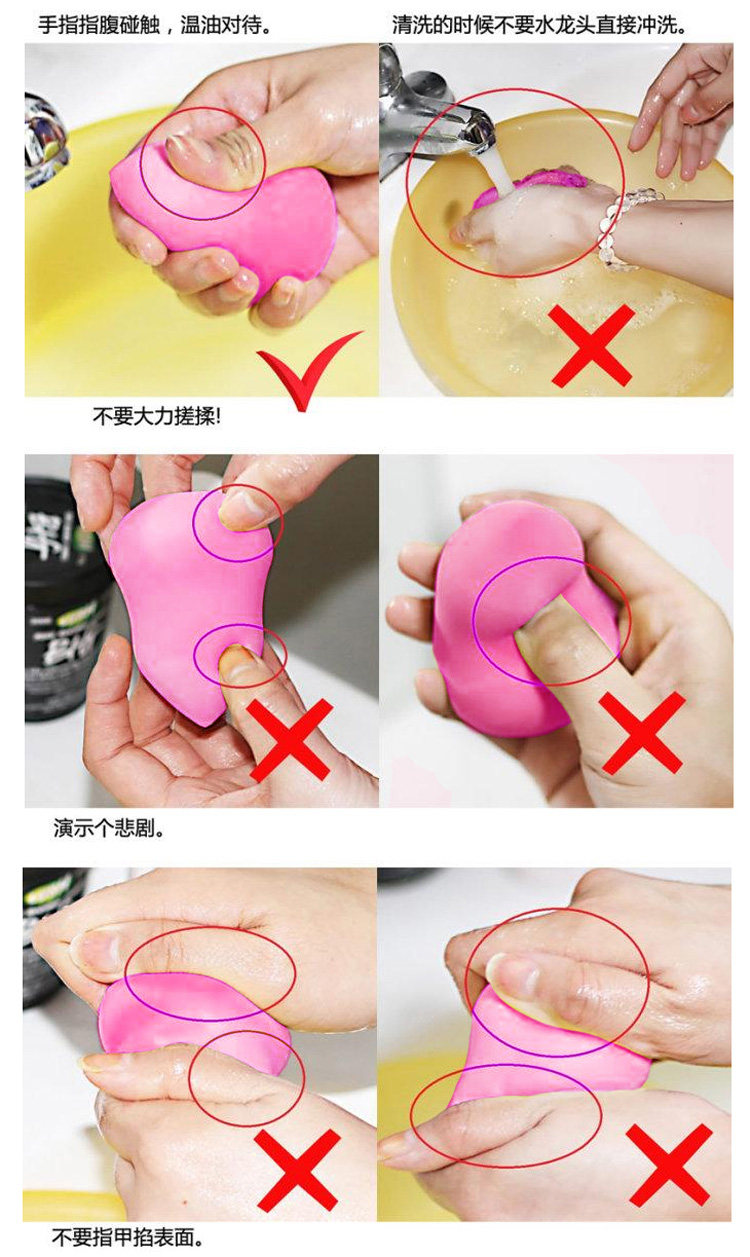 手指指腹碰触，温油对待。

清洗的时候不要水龙头直接冲洗。

不要大力搓揉!

演示个悲剧。

不要指甲掐表面。