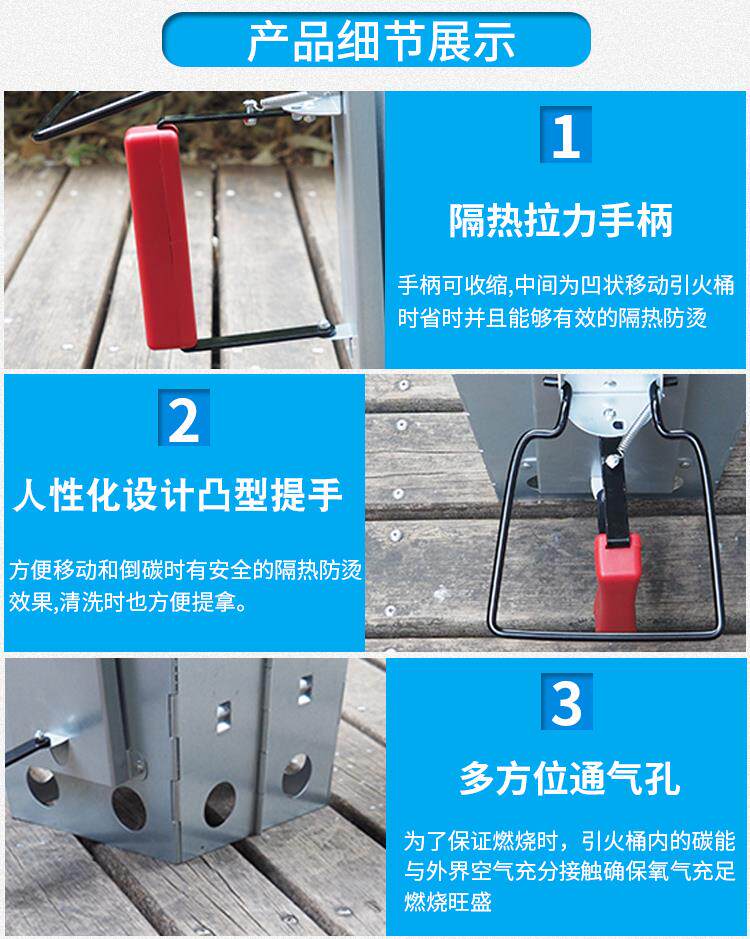 产品细节展示

1

隔热拉力手柄

手柄可收缩,中间为凹状移动引火桶时省时并且能够有效的隔热防烫

2

人性化设计凸型提手

方便移动和倒碳时有安全的隔热防烫效果,清洗时也方便提拿。

3

多方位通气孔

为了保证燃烧时，引火桶内的碳能与外界空气充分接触确保氧气充足燃烧旺盛