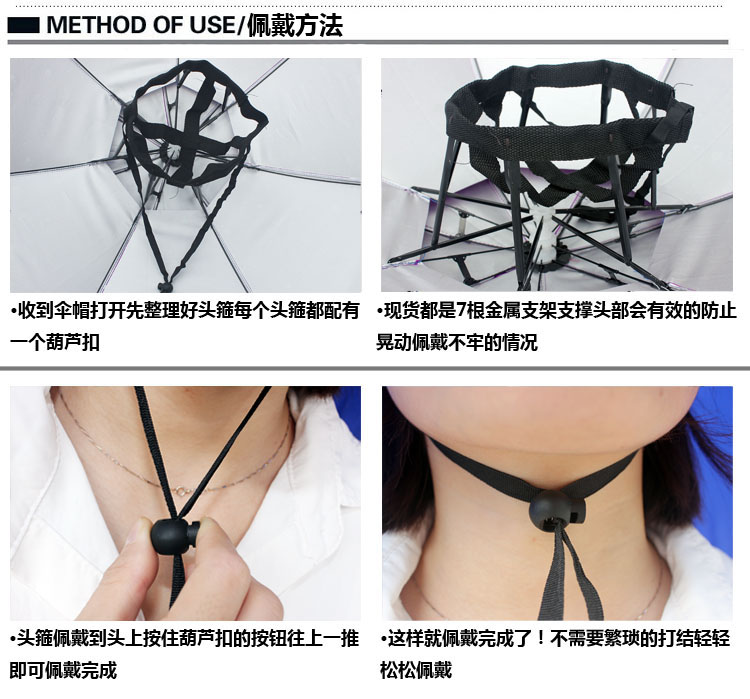 METHOD OF USE/佩戴方法

•收到伞帽打开先整理好头箍每个头箍都配有一个葫芦扣

•现货都是7根金属支架支撑头部会有效的防止晃动佩戴不牢的情况

•头箍佩戴到头上按住葫芦扣的按钮往上一推即可佩戴完成

•这样就佩戴完成了！不需要繁琐的打结轻轻松松佩戴