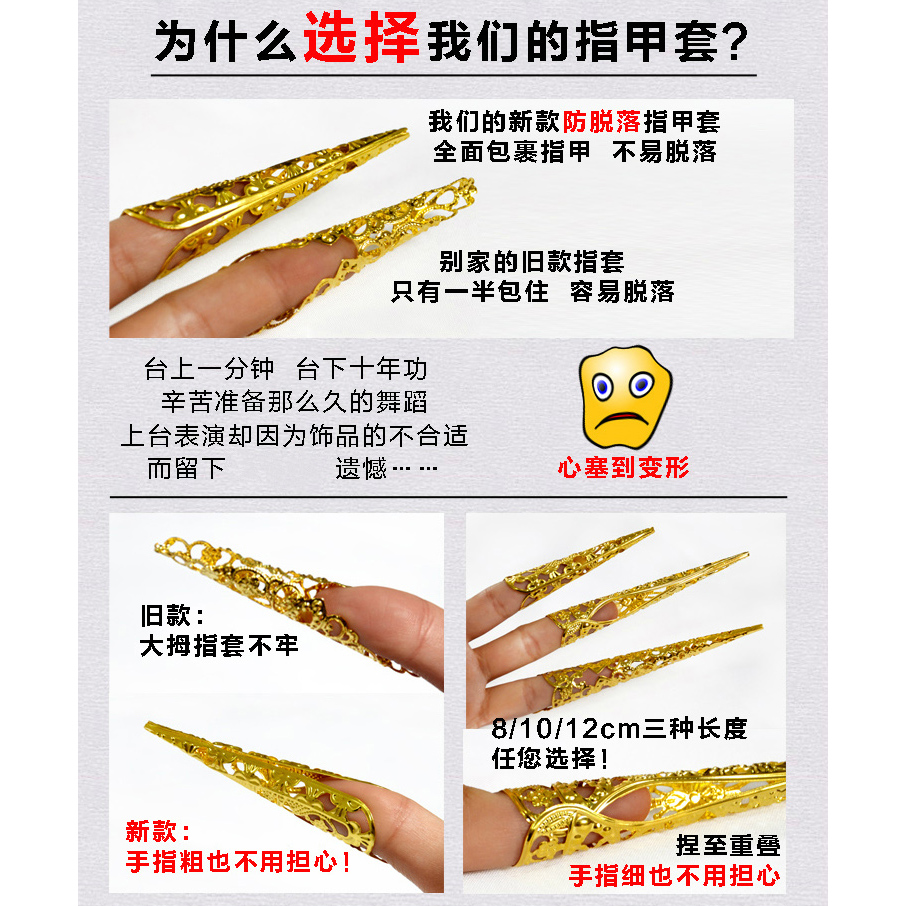 为什么选择我们的指甲套?

我们的新款防脱落指甲套
全面包裹指甲 不易脱落

别家的旧款指套
只有一半包住 容易脱落

台上一分钟 台下十年功
辛苦准备那么久的舞蹈
上台表演却因为饰品的不合适
而留下 遗憾……

心塞到变形

旧款:
大拇指套不牢

新款:
手指粗也不用担心!

8/10/12cm三种长度
任您选择!

捏至重叠
手指细也不用担心