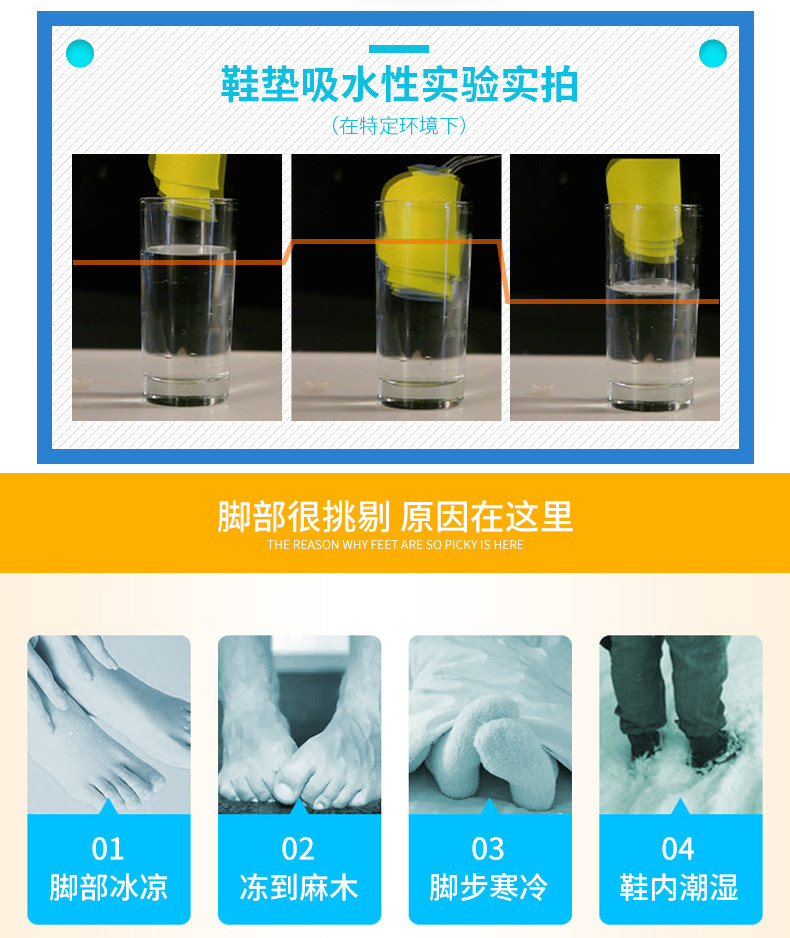 鞋垫吸水性实验实拍

（在特定环境下）

脚部很挑剔 原因在这里

THE REASON WHY FEET ARE SO PICKY IS HERE

01
脚部冰凉

02
冻到麻木

03
脚步寒冷

04
鞋内潮湿