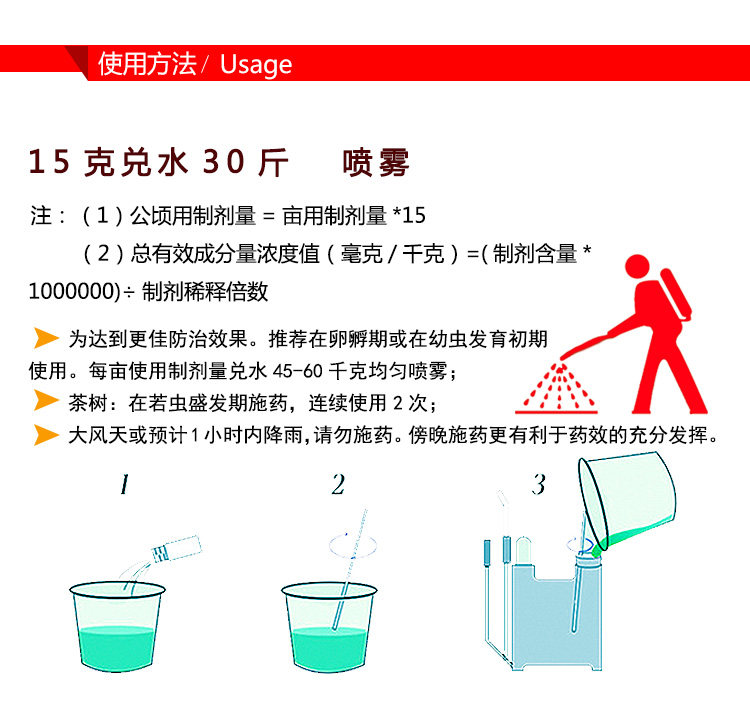 使用方法 / Usage

15 克兑水 30 斤　喷雾

注：（1）公顷用制剂量 = 亩用制剂量 *15

（2）总有效成分量浓度值（毫克 / 千克）=( 制剂含量 * 1000000)÷ 制剂稀释倍数

为达到更佳防治效果。推荐在卵孵期或在幼虫发育初期使用。每亩使用制剂量兑水 45-60 千克均匀喷雾；

茶树：在若虫盛发期施药，连续使用 2 次；

大风天或预计 1 小时内降雨，请勿施药。傍晚施药更有利于药效的充分发挥。

1

2

3