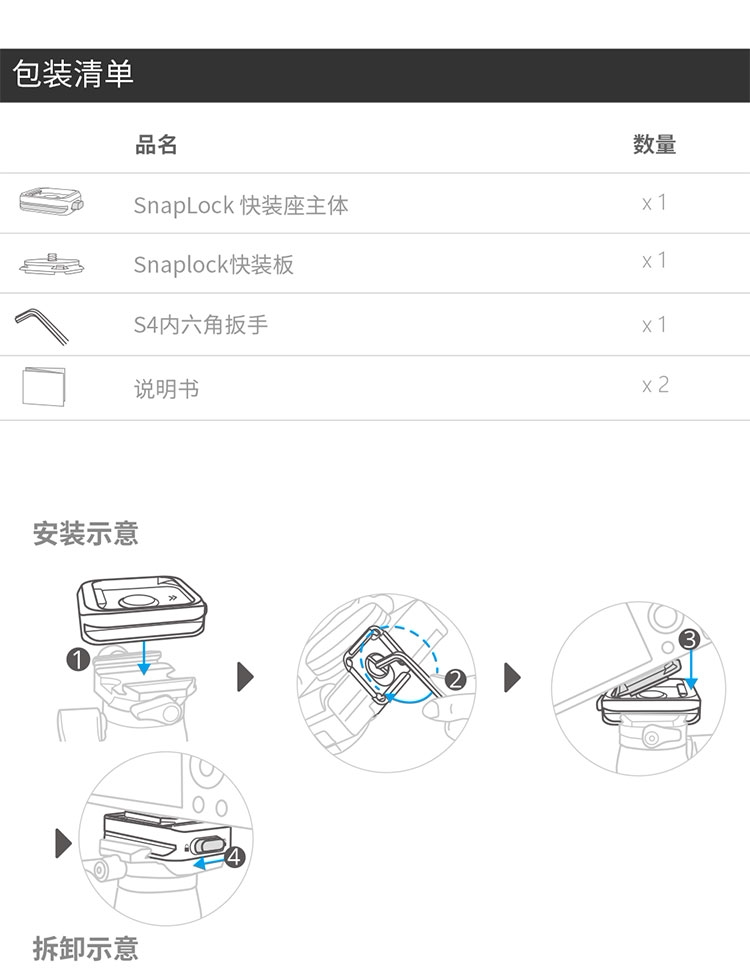 包装清单

| | 品名 | 数量 |
|---|---|---|
| | SnapLock 快装座主体 | x 1 |
| | Snaplock快装板 | x 1 |
| | S4内六角扳手 | x 1 |
| | 说明书 | x 2 |

安装示意

1

2

3

4

拆卸示意