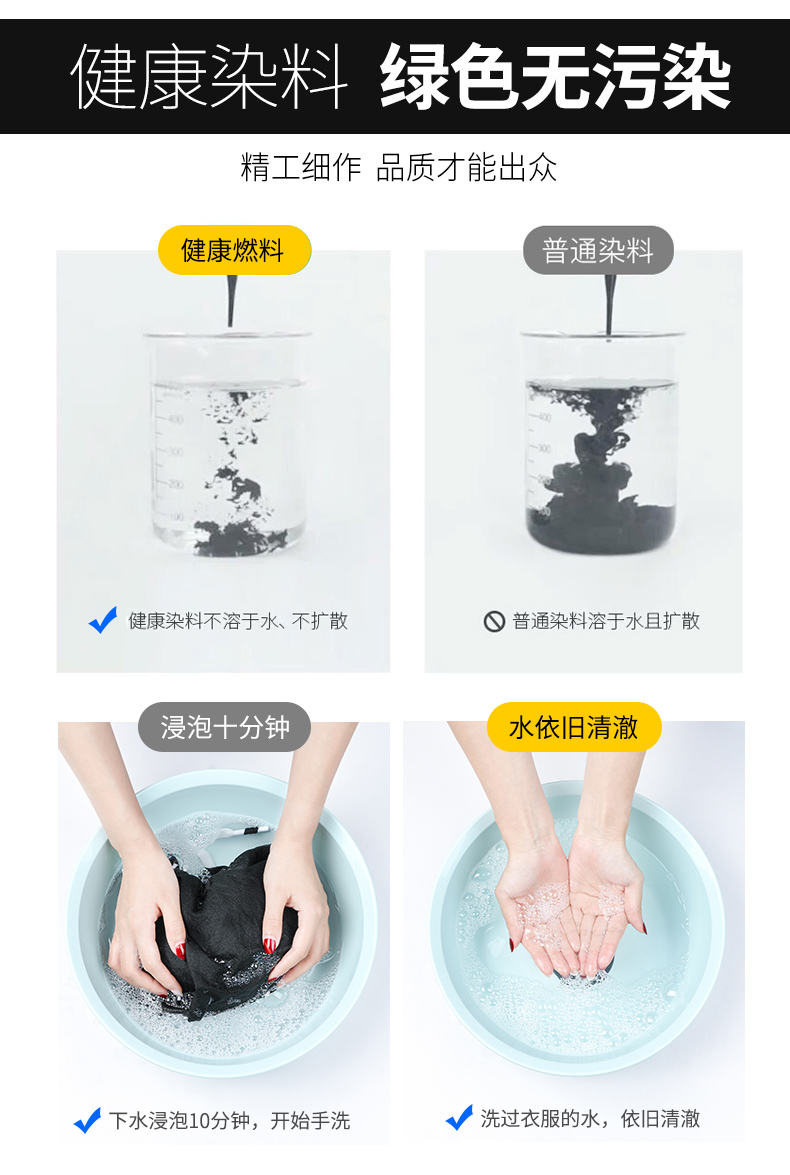 健康染料 绿色无污染

精工细作 品质才能出众

健康燃料

400
300
200
100

健康染料不溶于水、不扩散

普通染料

400
300
200

普通染料溶于水且扩散

浸泡十分钟

下水浸泡10分钟，开始手洗

水依旧清澈

洗过衣服的水，依旧清澈