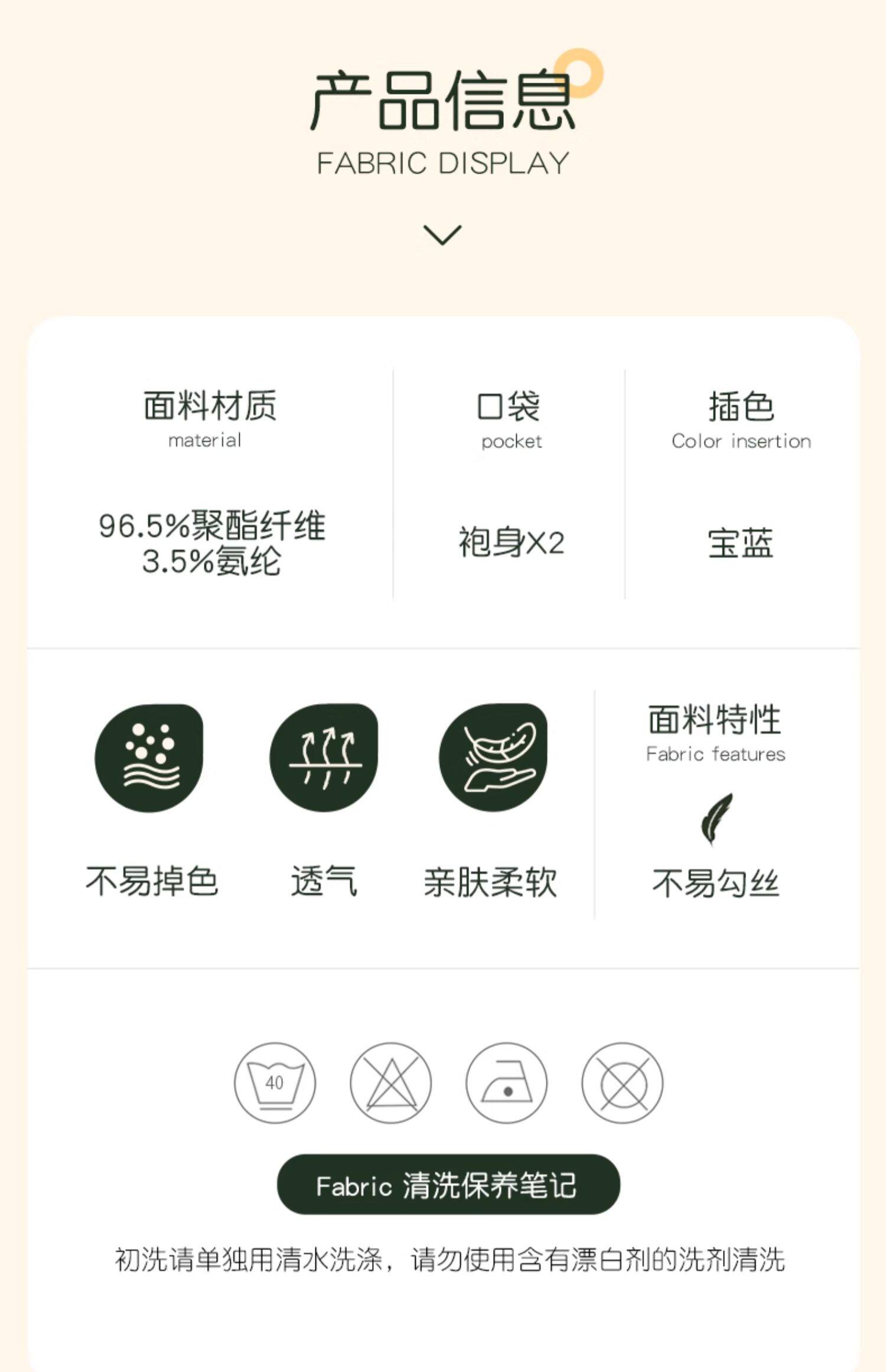 产品信息
FABRIC DISPLAY

面料材质
material

96.5%聚酯纤维
3.5%氨纶

口袋
pocket

袍身X2

插色
Color insertion

宝蓝

不易掉色

透气

亲肤柔软

面料特性
Fabric features

不易勾丝

40

Fabric 清洗保养笔记

初洗请单独用清水洗涤，请勿使用含有漂白剂的洗剂清洗