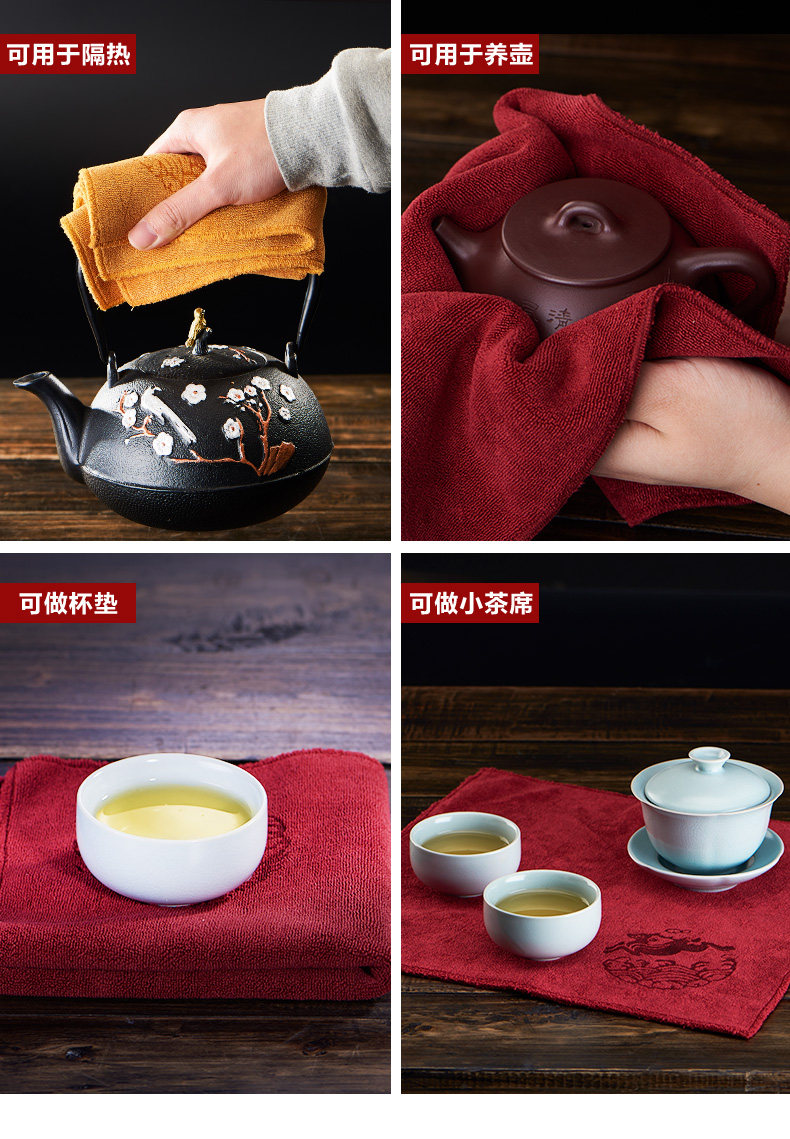 可用于隔热

可用于养壶

可做杯垫

可做小茶席