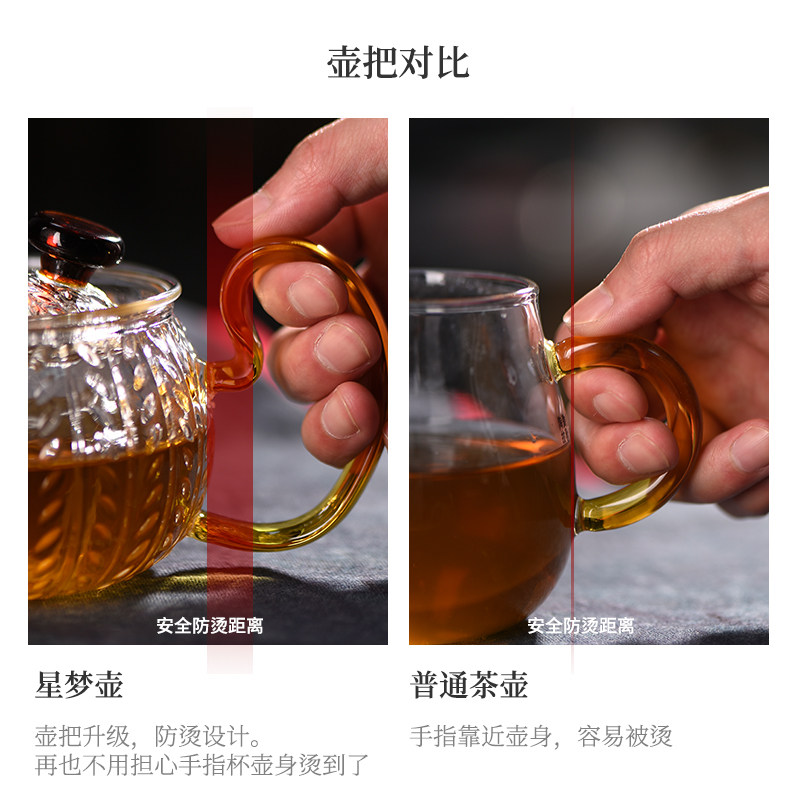 壶把对比

安全防烫距离

星梦壶

壶把升级，防烫设计。
再也不用担心手指杯壶身烫到了

安全防烫距离

普通茶壶

手指靠近壶身，容易被烫