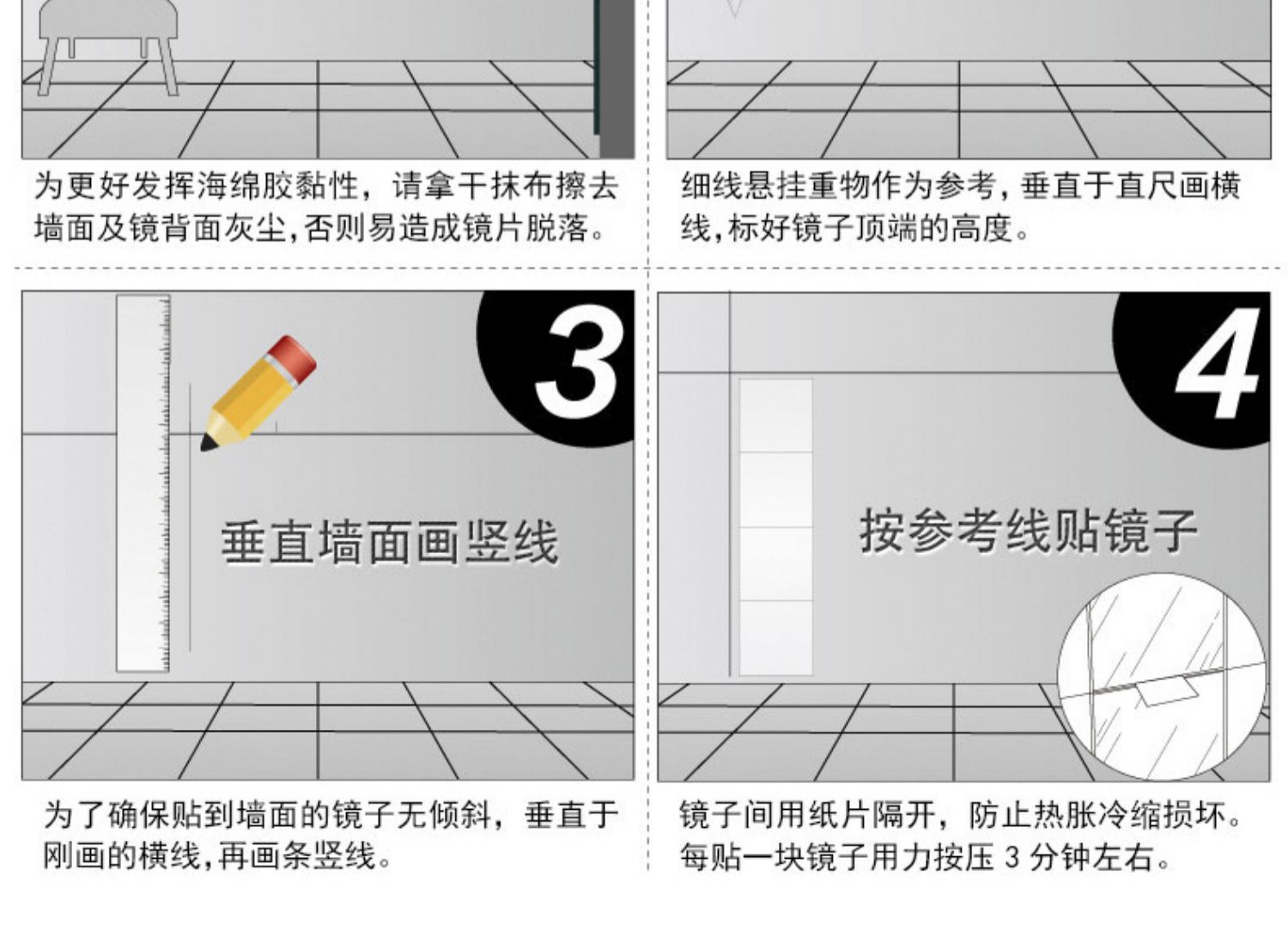 为更好发挥海绵胶黏性，请拿干抹布擦去墙面及镜背面灰尘,否则易造成镜片脱落。

细线悬挂重物作为参考，垂直于直尺画横线,标好镜子顶端的高度。

3

垂直墙面画竖线

为了确保贴到墙面的镜子无倾斜，垂直于刚画的横线,再画条竖线。

4

按参考线贴镜子

镜子间用纸片隔开，防止热胀冷缩损坏。每贴一块镜子用力按压 3 分钟左右。