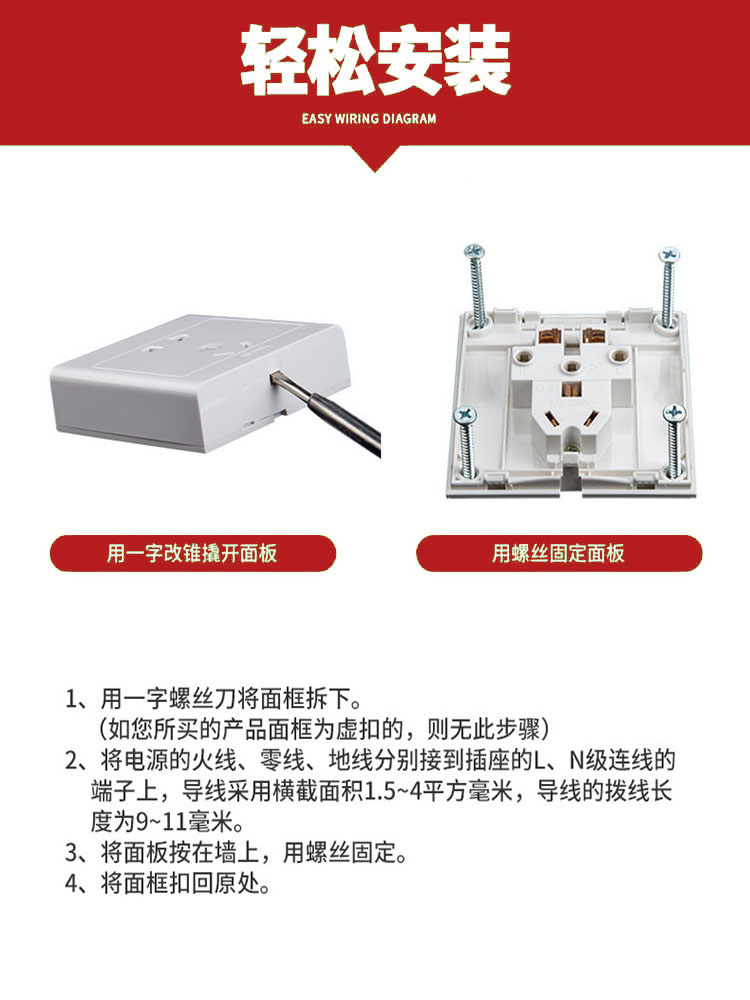 轻松安装

EASY WIRING DIAGRAM

用一字改锥撬开面板

用螺丝固定面板

1、用一字螺丝刀将面框拆下。
（如您所买的产品面框为虚扣的，则无此步骤）
2、将电源的火线、零线、地线分别接到插座的L、N级连线的端子上，导线采用横截面积1.5~4平方毫米，导线的拨线长度为9~11毫米。
3、将面板按在墙上，用螺丝固定。
4、将面框扣回原处。