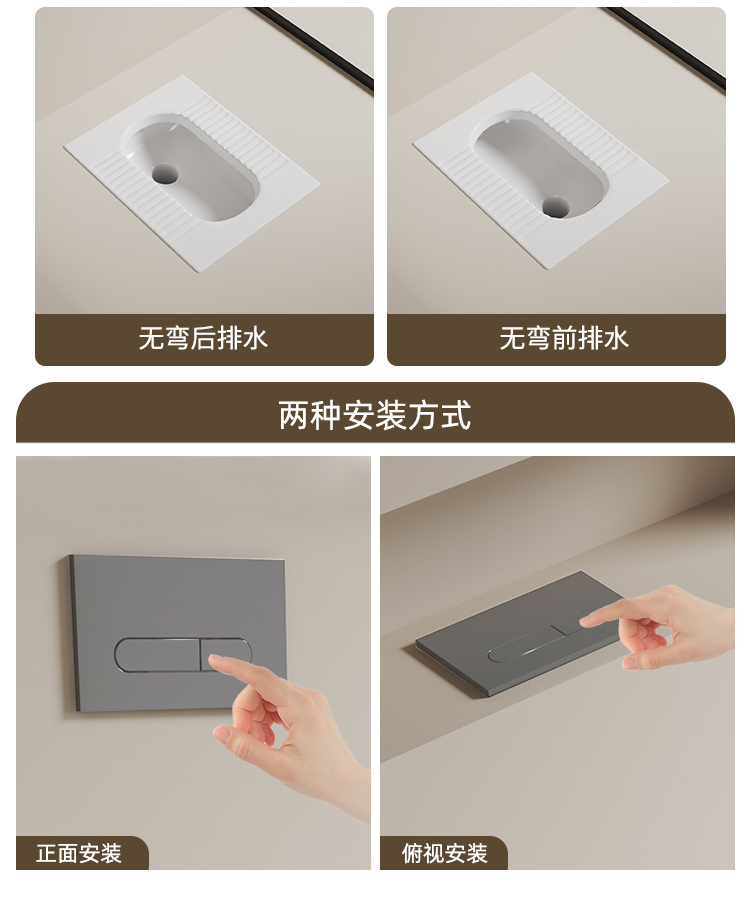 无弯后排水

无弯前排水

两种安装方式

正面安装

俯视安装