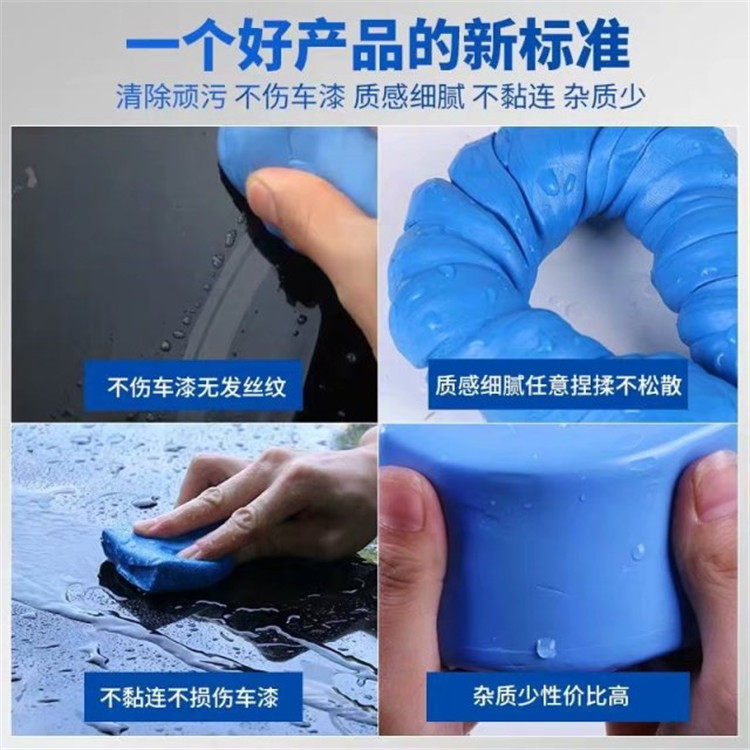 一个好产品的新标准

清除顽污 不伤车漆 质感细腻 不黏连 杂质少

不伤车漆无发丝纹

质感细腻任意捏揉不松散

不黏连不损伤车漆

杂质少性价比高