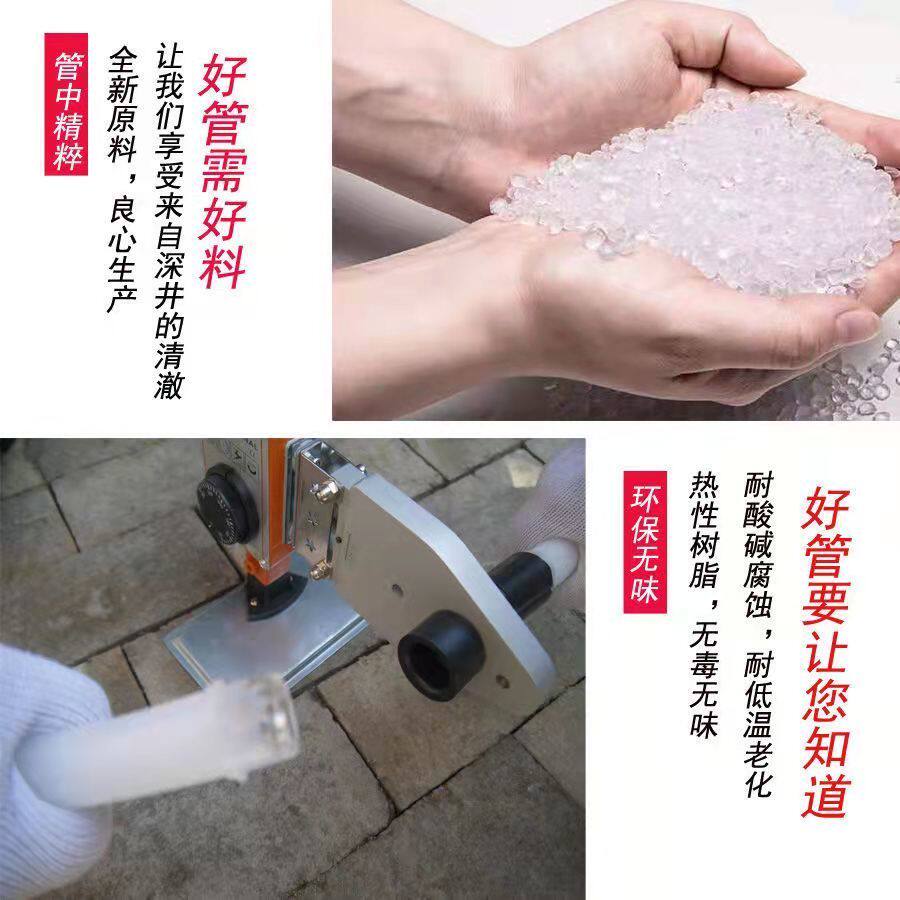 好管需好料

让我们享受来自深井的清澈

全新原料，良心生产

管中精粹

好管要让您知道

耐酸碱腐蚀，耐低温老化

热性树脂，无毒无味

环保无味