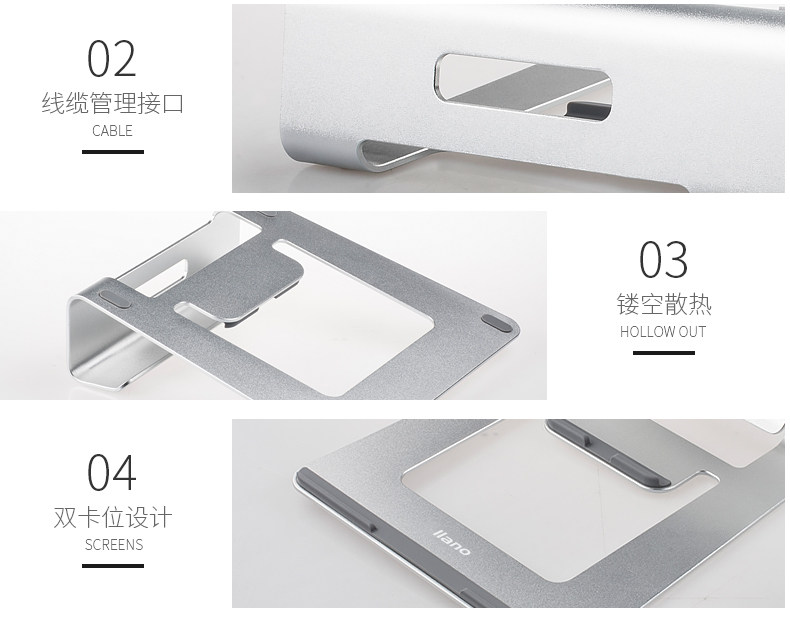 02
线缆管理接口
CABLE

03
镂空散热
HOLLOW OUT

04
双卡位设计
SCREENS

llano