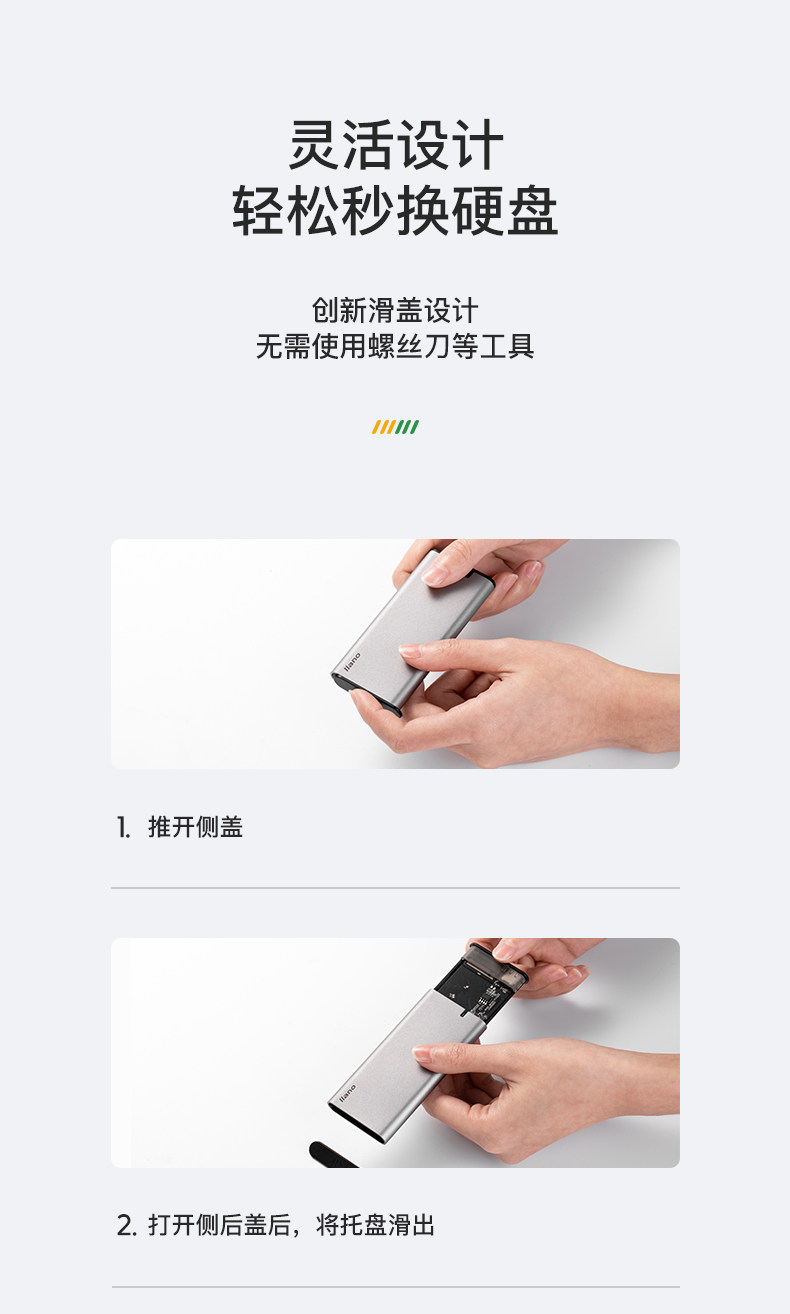 灵活设计
轻松秒换硬盘

创新滑盖设计
无需使用螺丝刀等工具

llano

1. 推开侧盖

llano

2. 打开侧后盖后，将托盘滑出