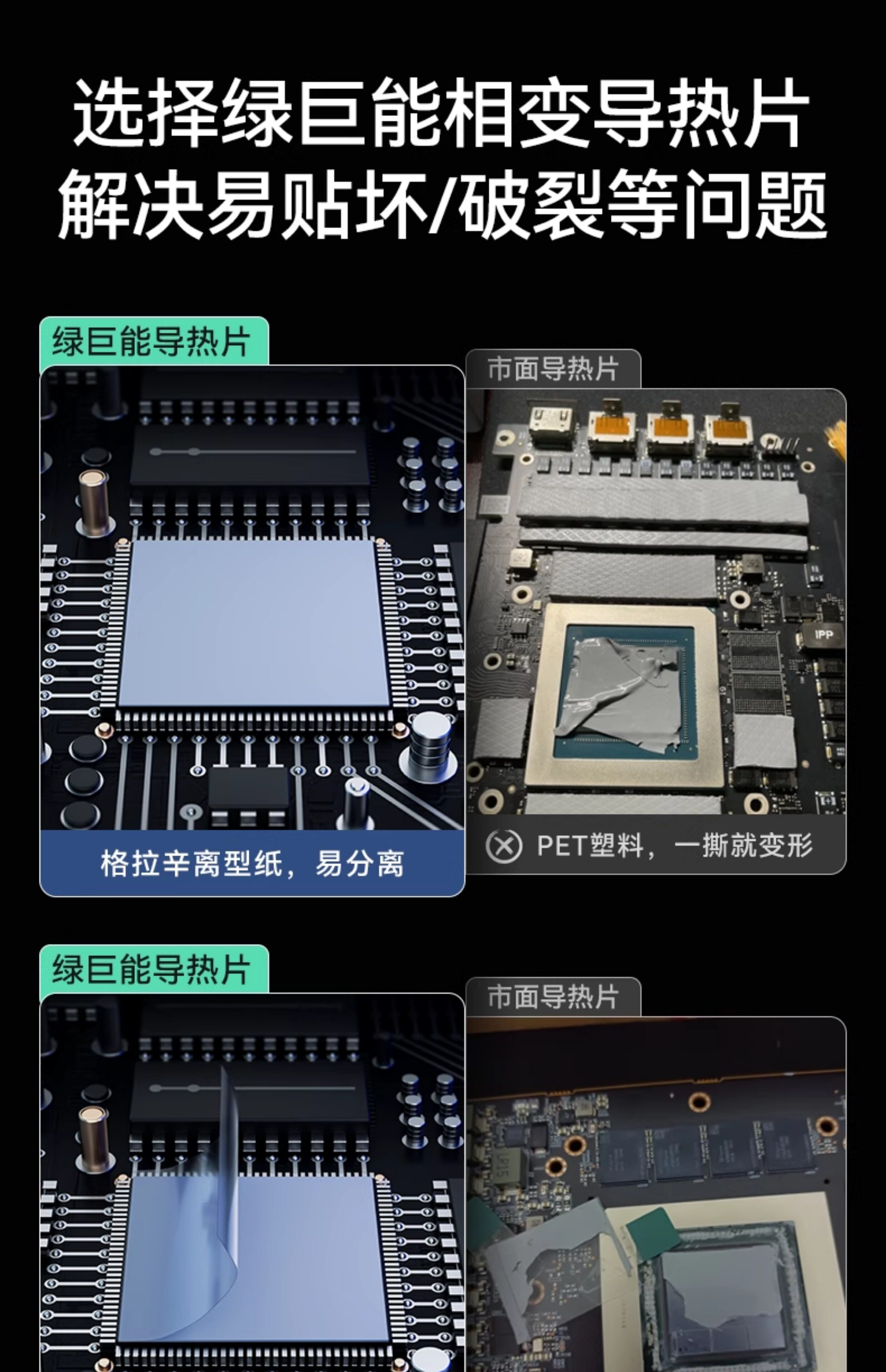 选择绿巨能相变导热片
解决易贴坏/破裂等问题

绿巨能导热片

格拉辛离型纸，易分离

市面导热片

IPP

PET塑料，一撕就变形

绿巨能导热片

市面导热片