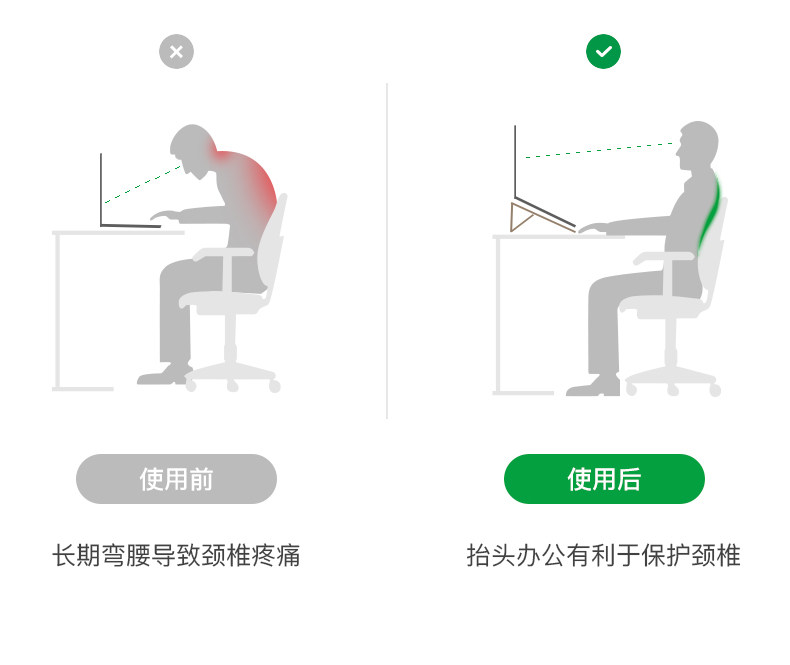 使用前

长期弯腰导致颈椎疼痛

使用后

抬头办公有利于保护颈椎