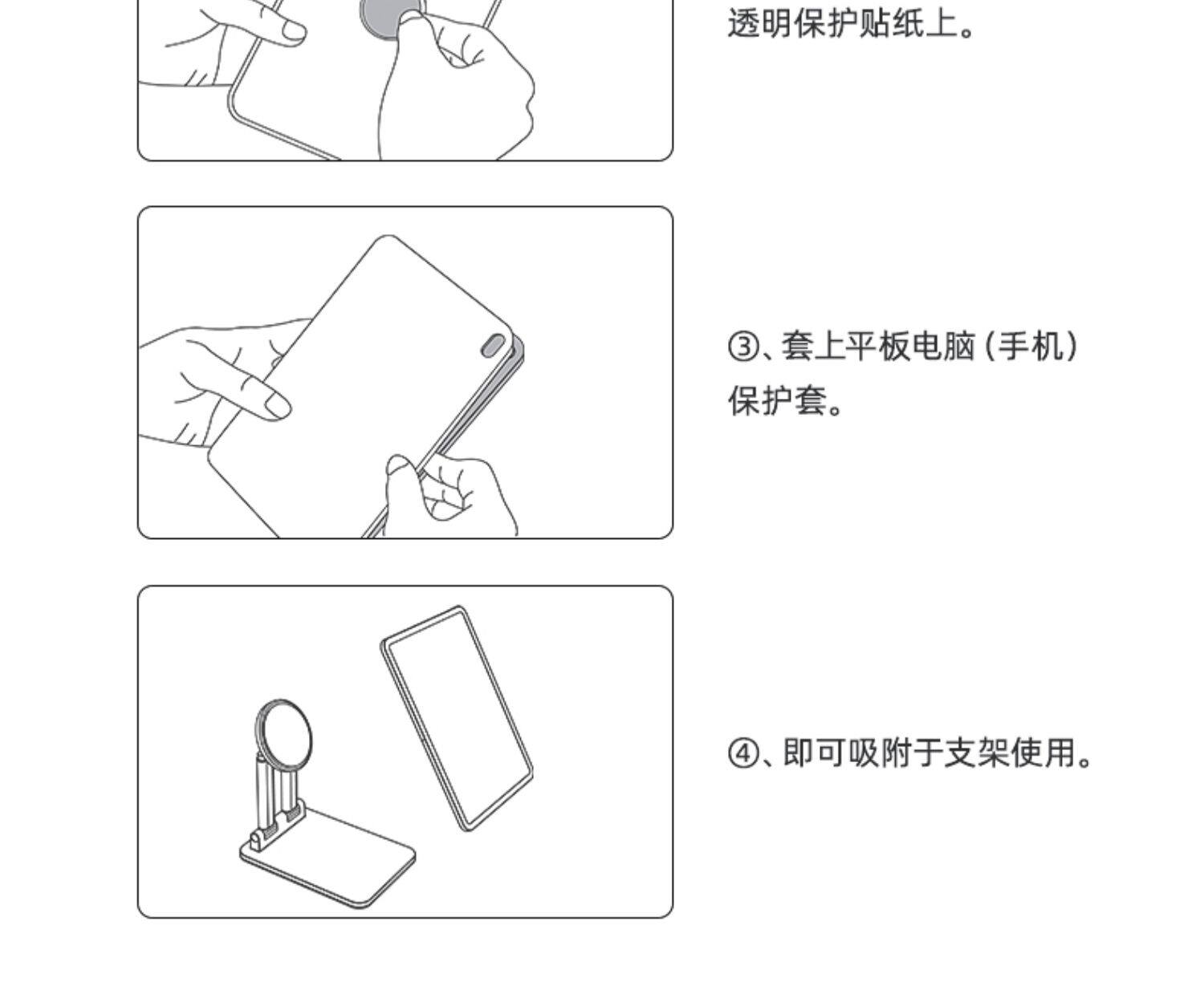 透明保护贴纸上。

③、套上平板电脑（手机）保护套。

④、即可吸附于支架使用。