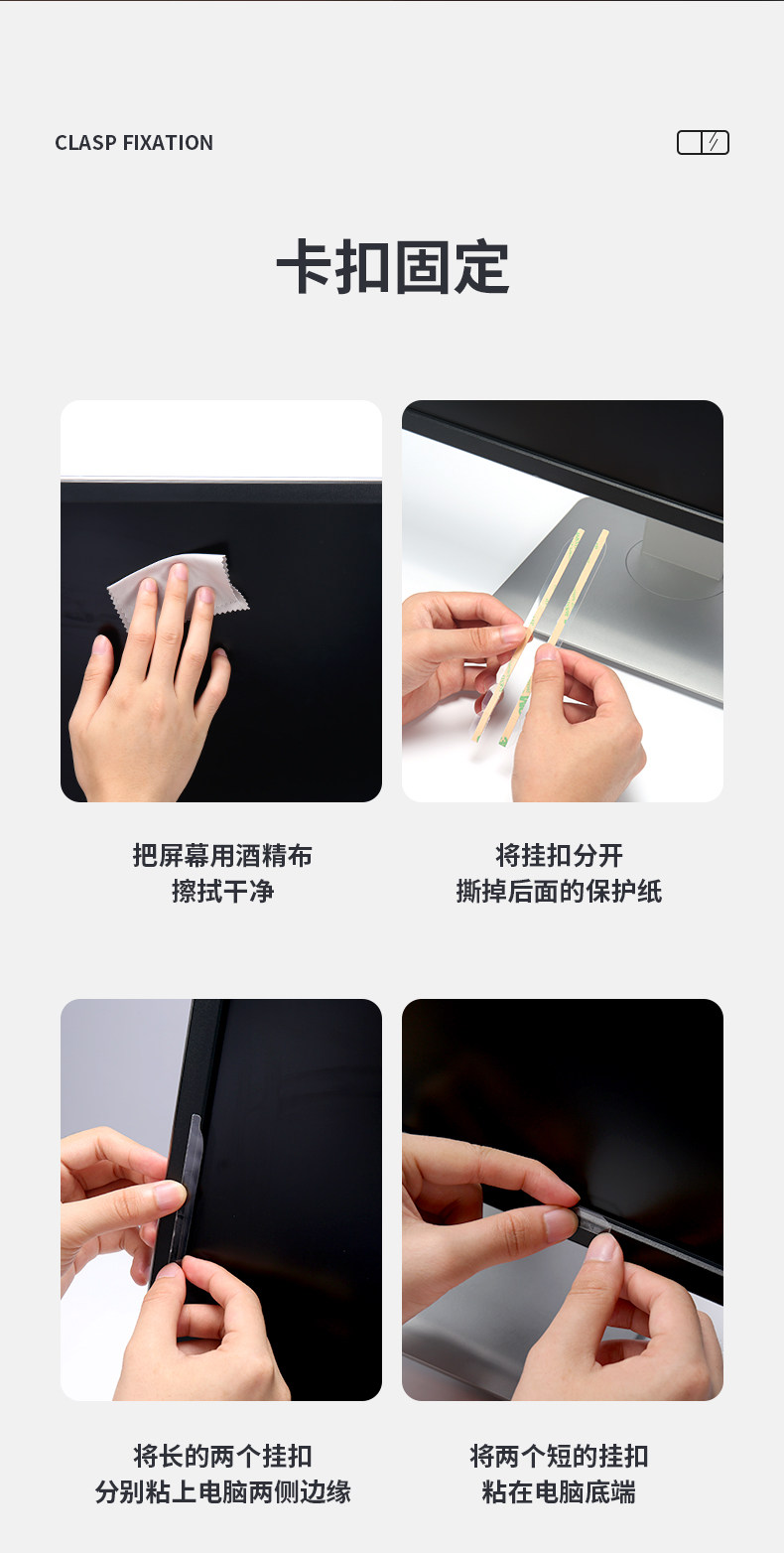 CLASP FIXATION

卡扣固定

把屏幕用酒精布
擦拭干净

将挂扣分开
撕掉后面的保护纸

将长的两个挂扣
分别粘上电脑两侧边缘

将两个短的挂扣
粘在电脑底端