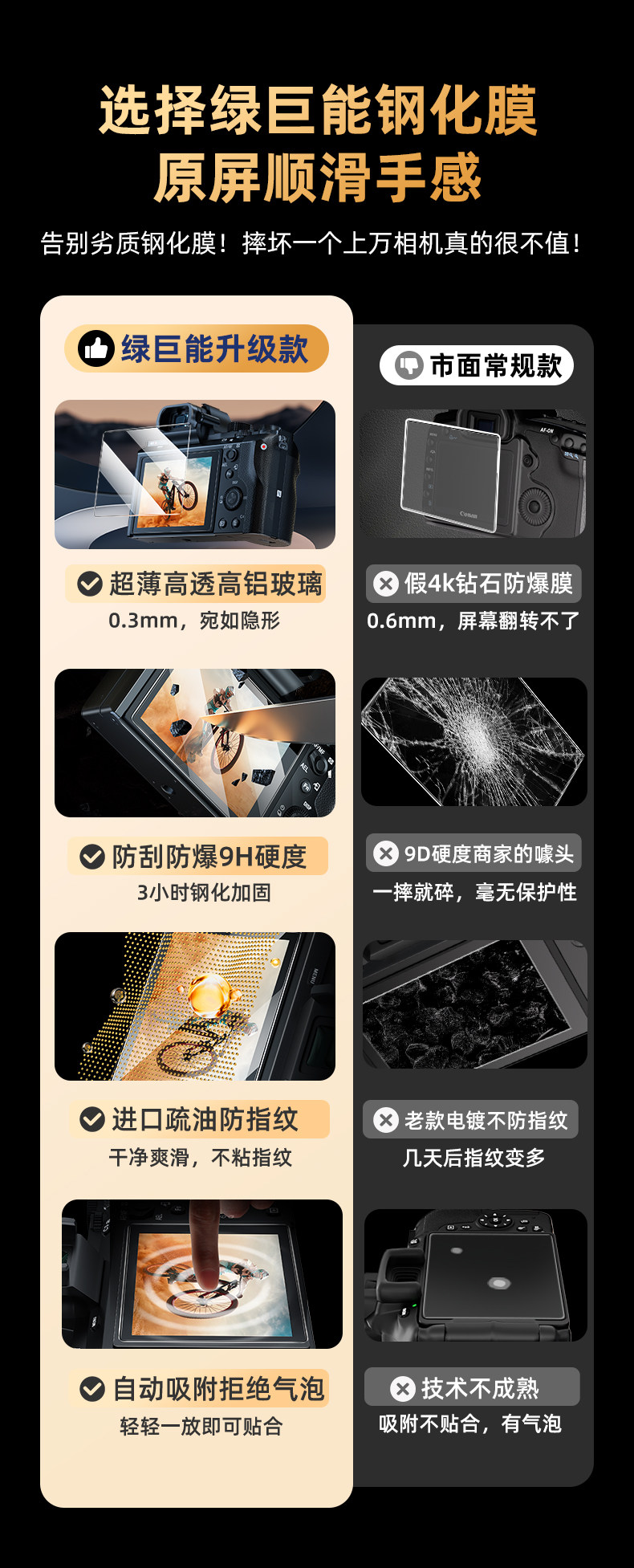 选择绿巨能钢化膜
原屏顺滑手感

告别劣质钢化膜！摔坏一个上万相机真的很不值！

绿巨能升级款

超薄高透高铝玻璃
0.3mm，宛如隐形

防刮防爆9H硬度
3小时钢化加固

进口疏油防指纹
干净爽滑，不粘指纹

自动吸附拒绝气泡
轻轻一放即可贴合

市面常规款

假4k钻石防爆膜
0.6mm，屏幕翻转不了

9D硬度商家的噱头
一摔就碎，毫无保护性

老款电镀不防指纹
几天后指纹变多

技术不成熟
吸附不贴合，有气泡